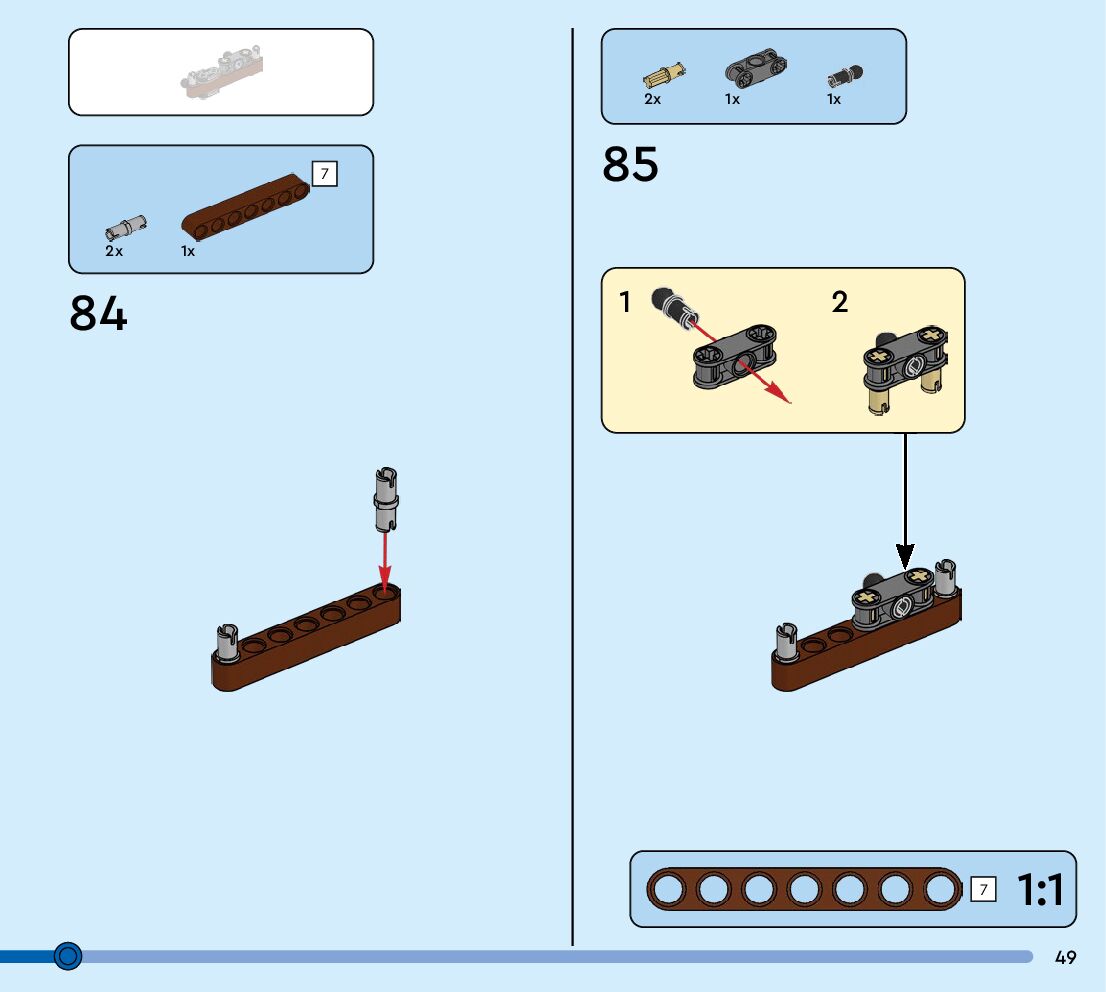 7

2x 1x

84

2x 1x 1x

85

1 2

7 1:1

49