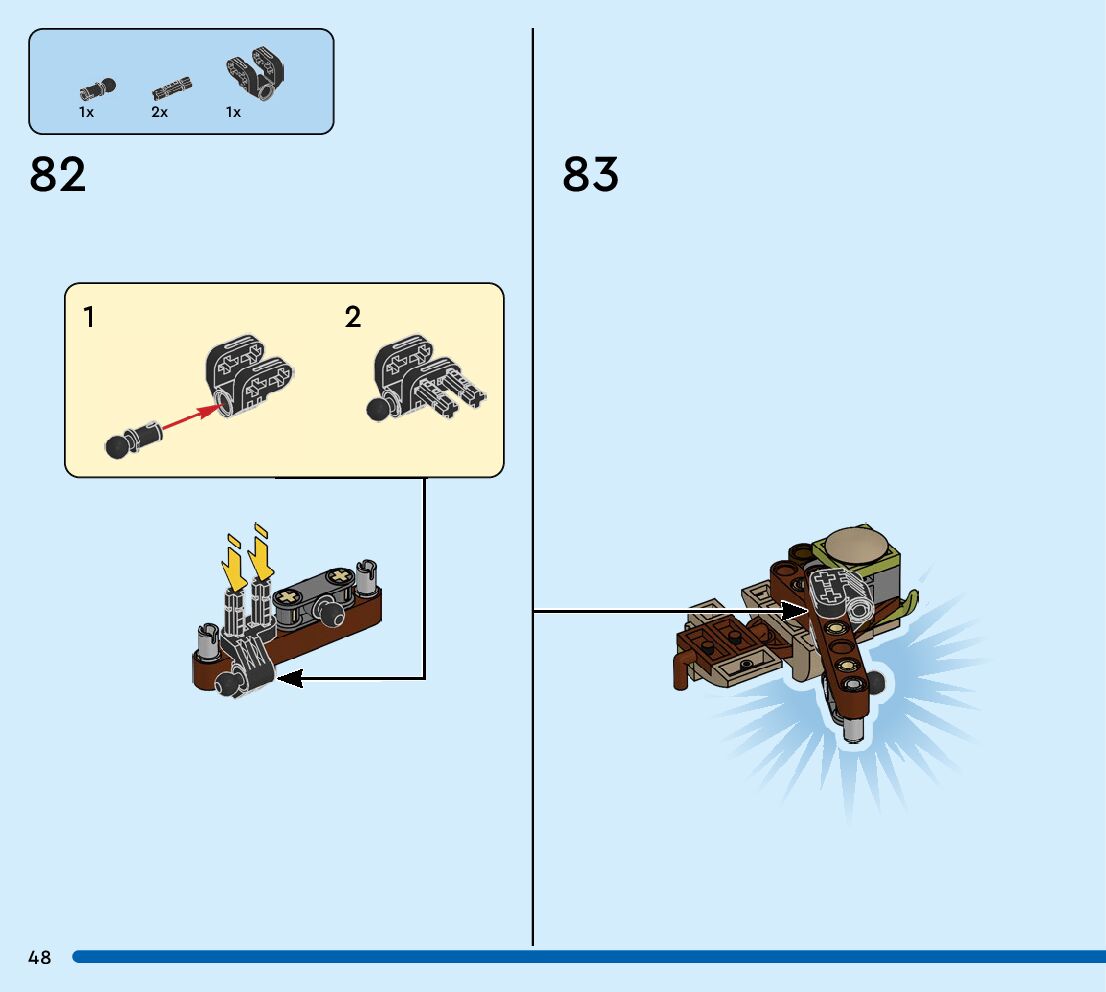 1x 2x 1x

82

1

2

83

48