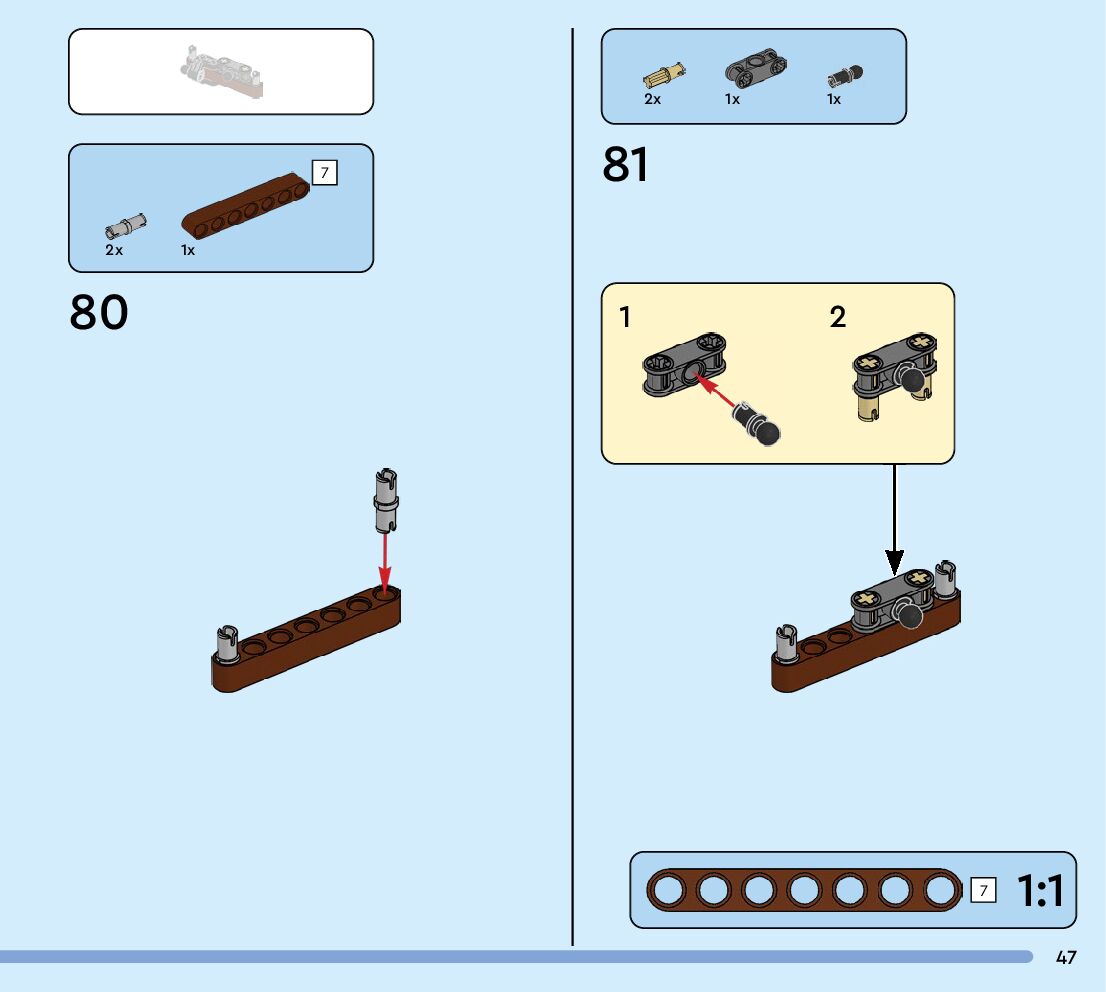 7

2x 1x

80

2x 1x 1x

81

1

2

7 1:1

47