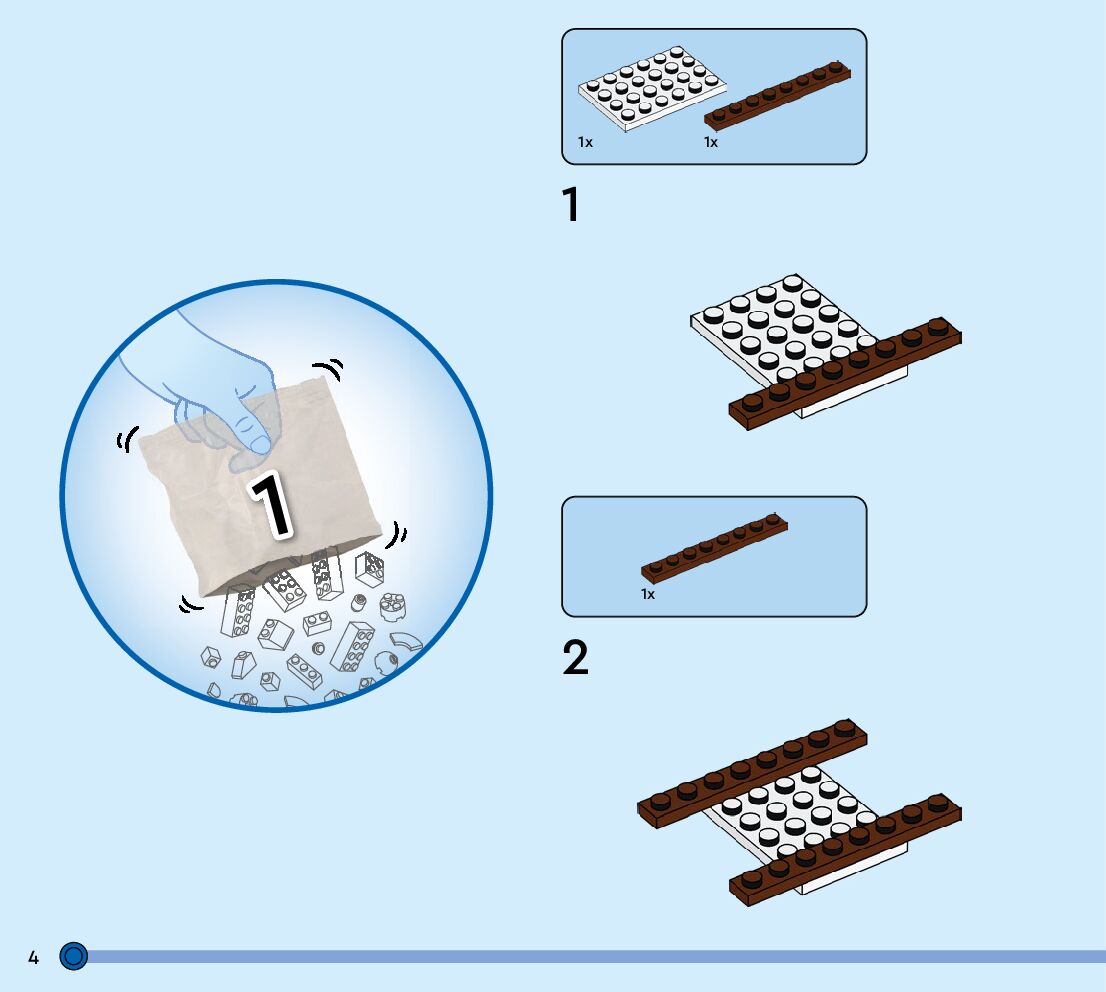 1

1x

1x

1

1x

2

4