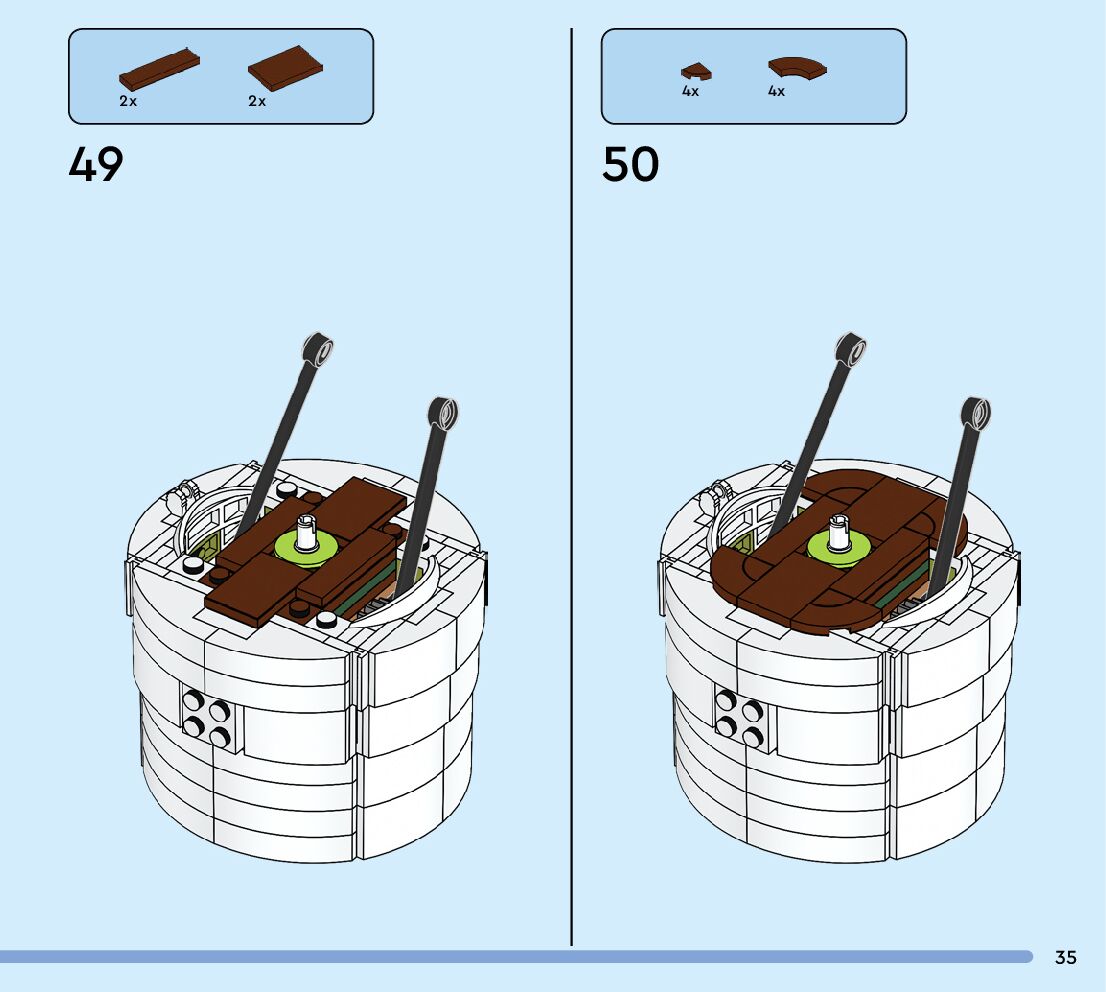 2x 2x

49

4x 4x

50

35