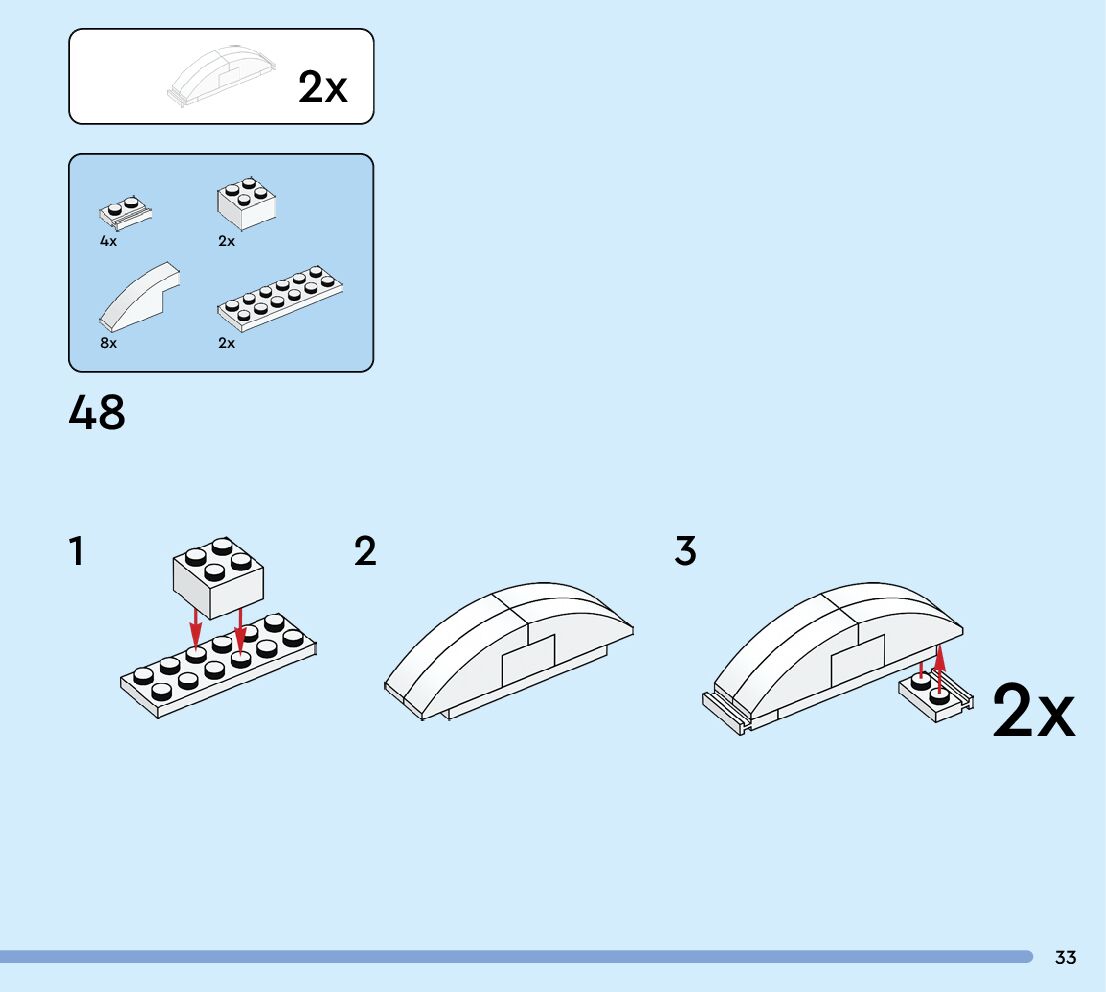 2x

4x
2x
8x
2x

48

1

2

3

2x

33