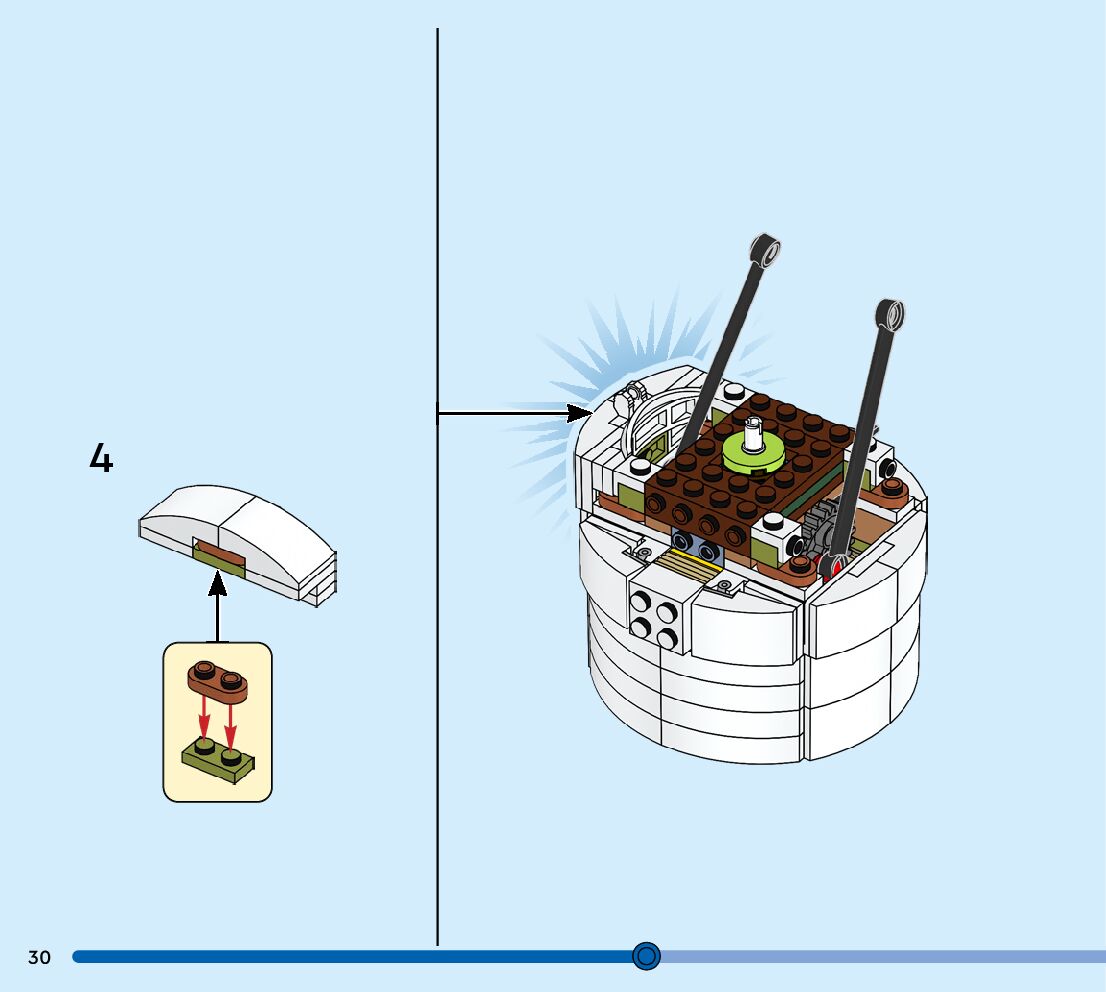 4

30