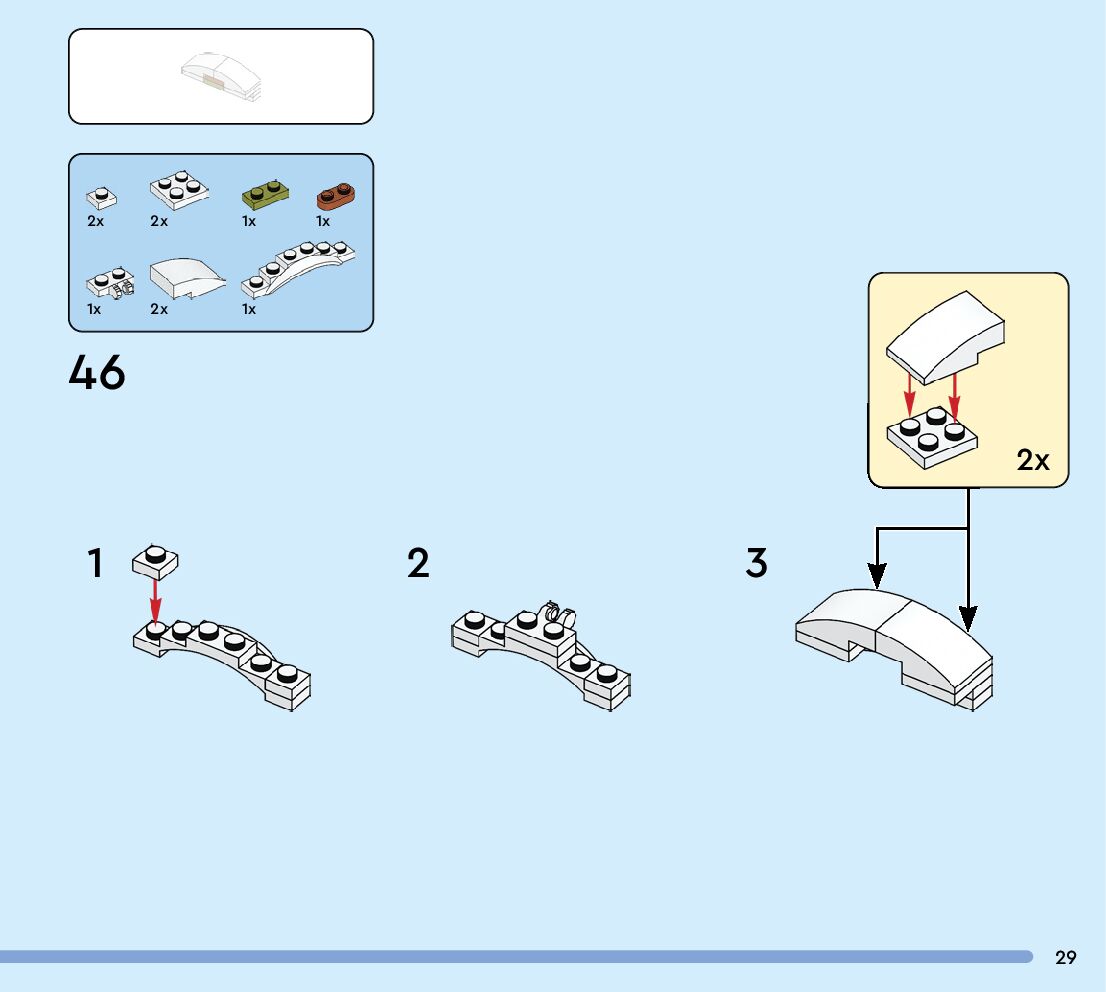 2x 2x 1x 1x

1x 2x 1x

46

2x

1

2

3

29