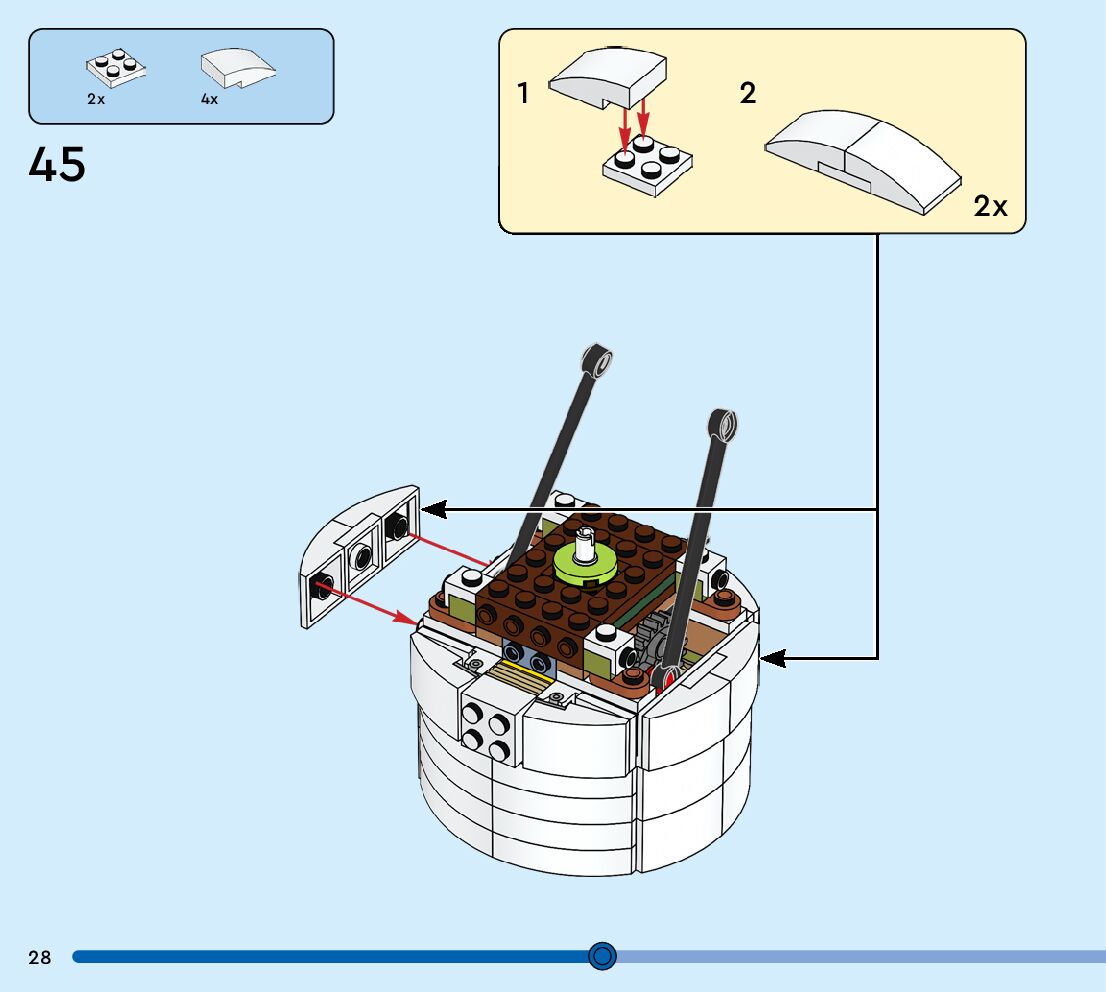 2x 4x

45

1 2

2x

28