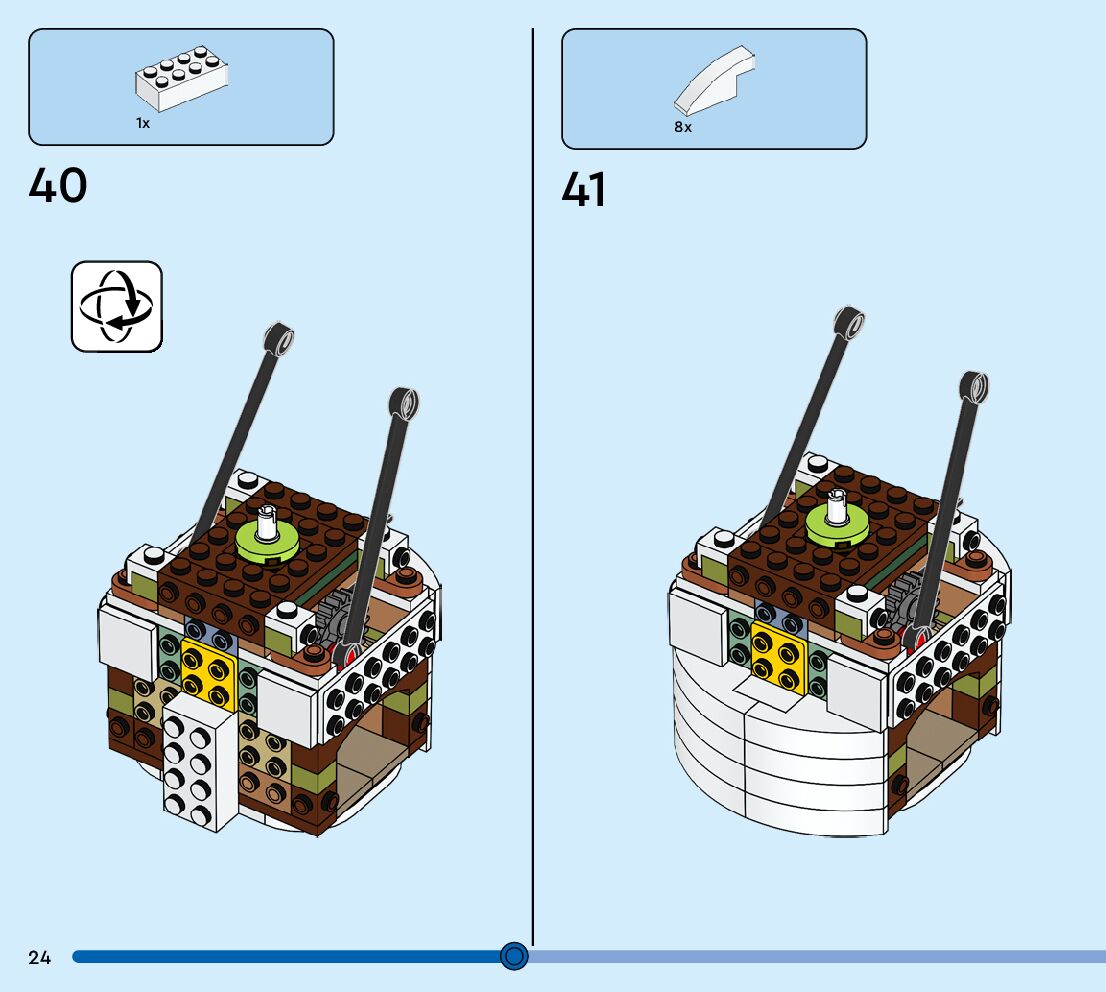 1x

40

8x

41

24