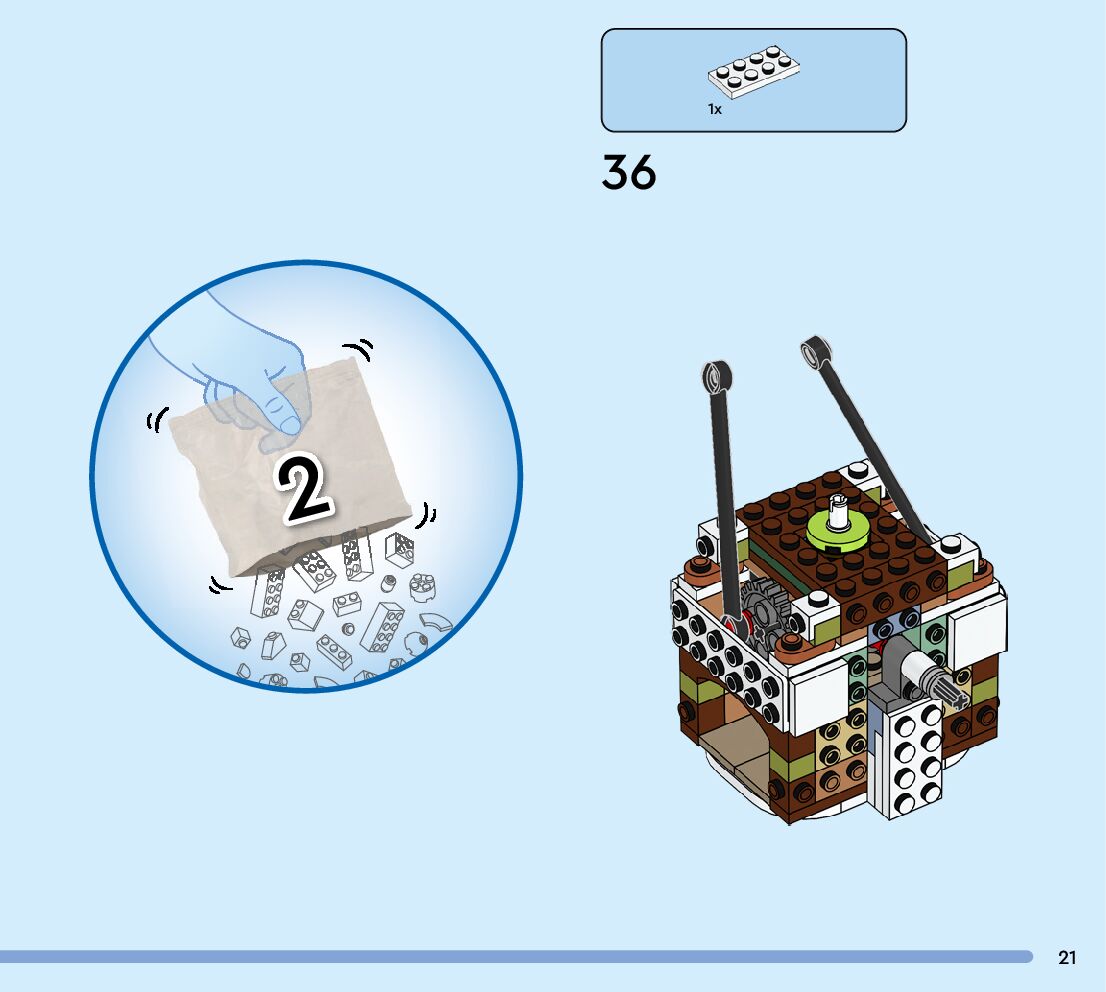 1x

36

2

21