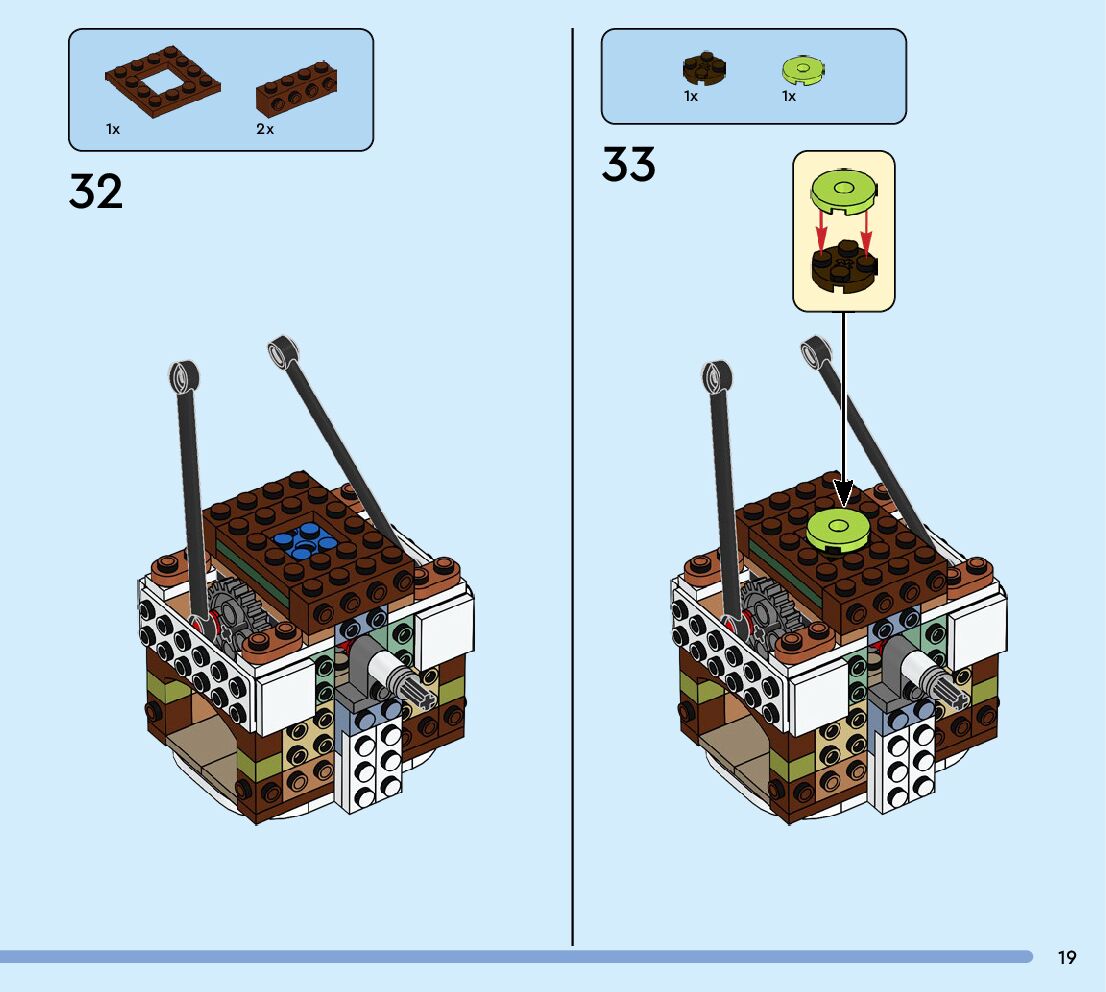 1x 2x

32

1x 1x

33

19