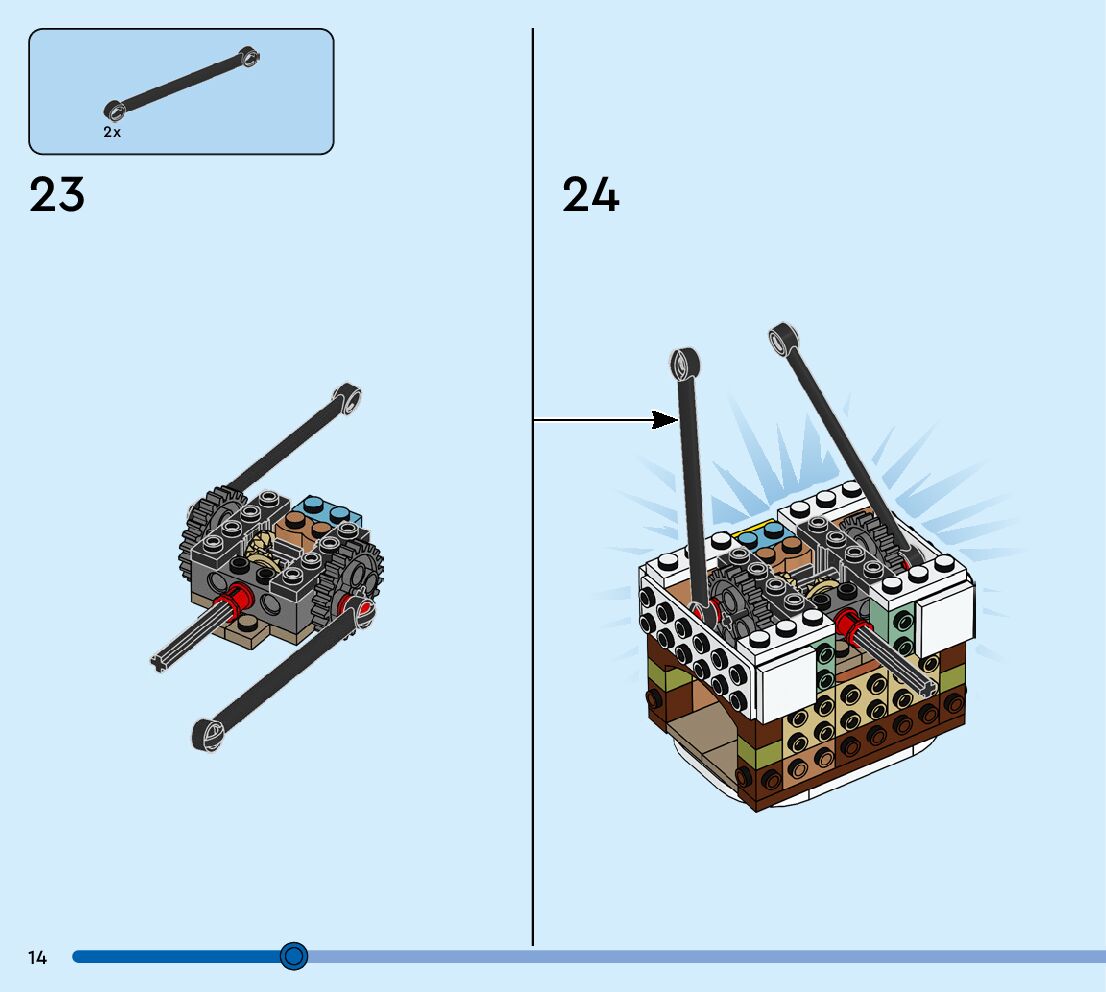 2x

23

24

14