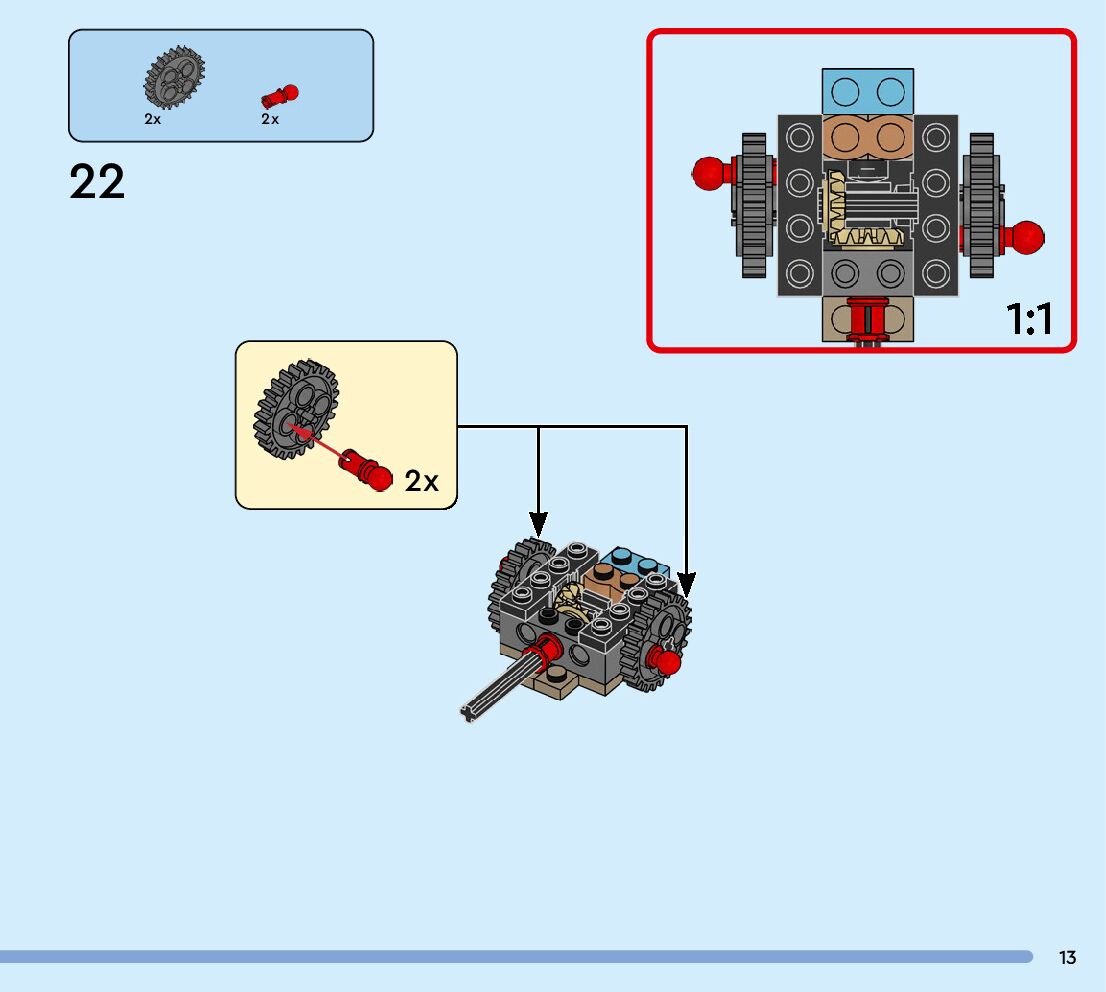 2x
2x

22

1:1

2x

13