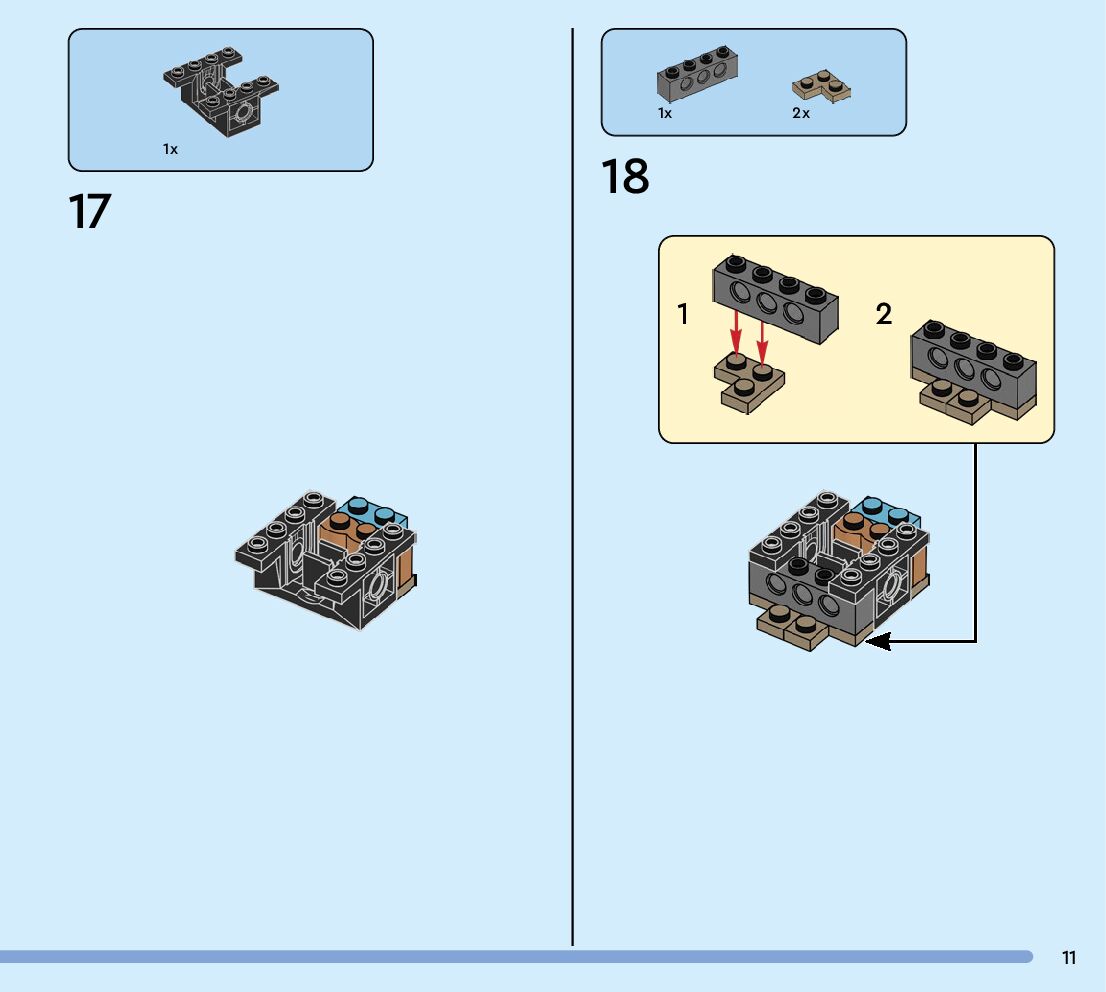 1x

17

1x
2x

18

1

2

11