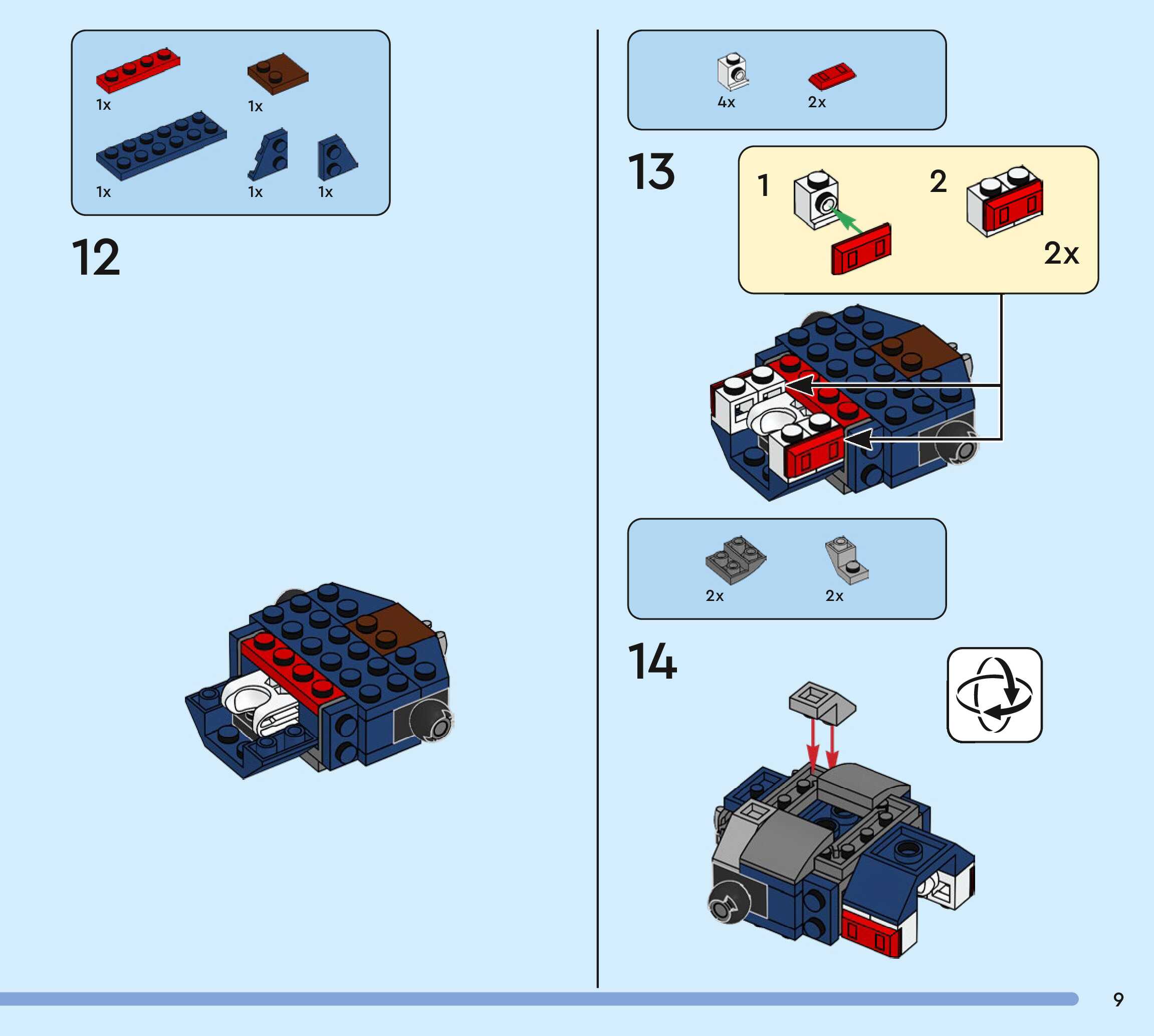 1x
1x
1x
1x
1x

12

4x
2x

13

1
2
2x

2x
2x

14

9