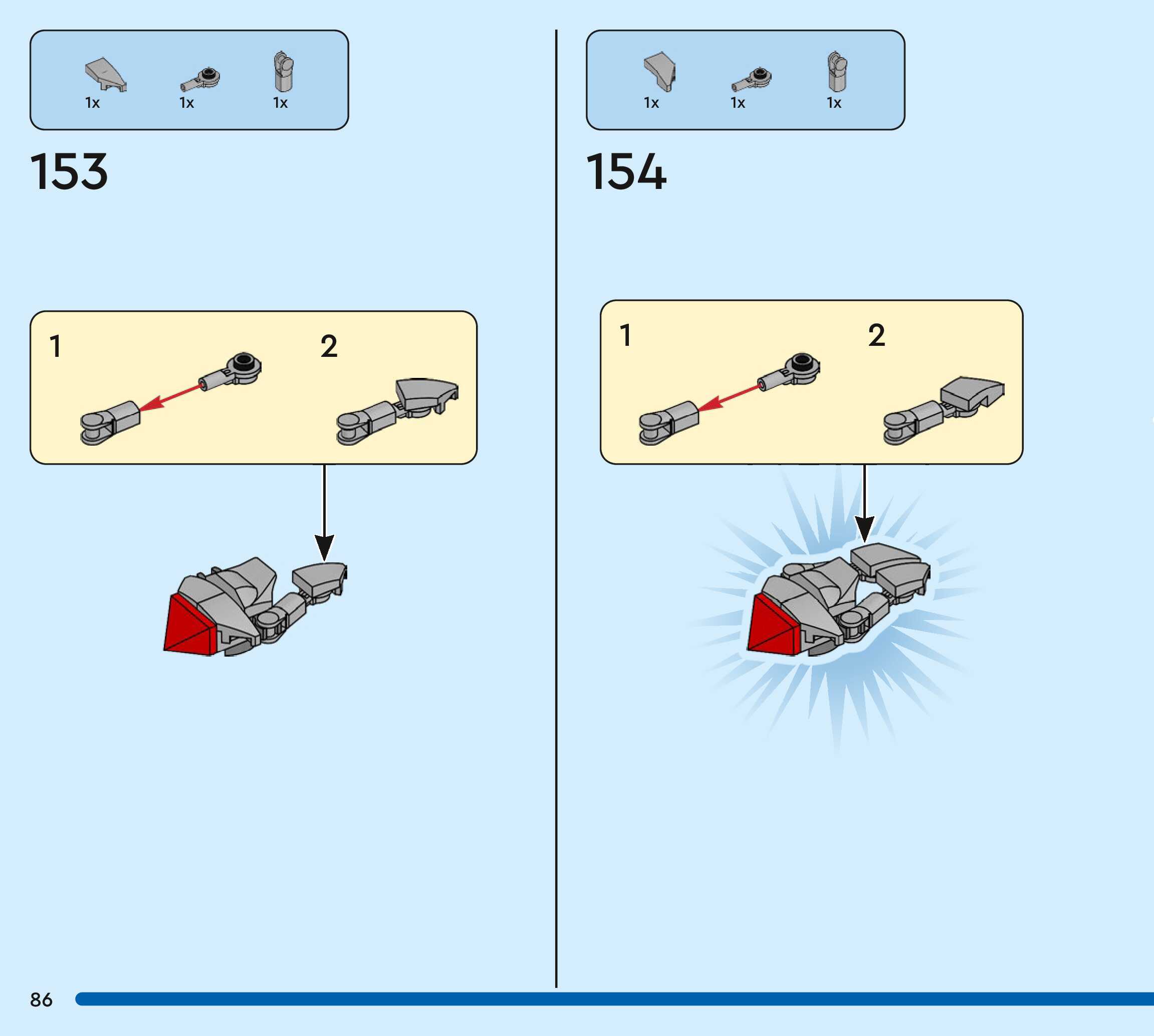 1x 1x 1x

153

1

2

1x 1x 1x

154

1

2

86