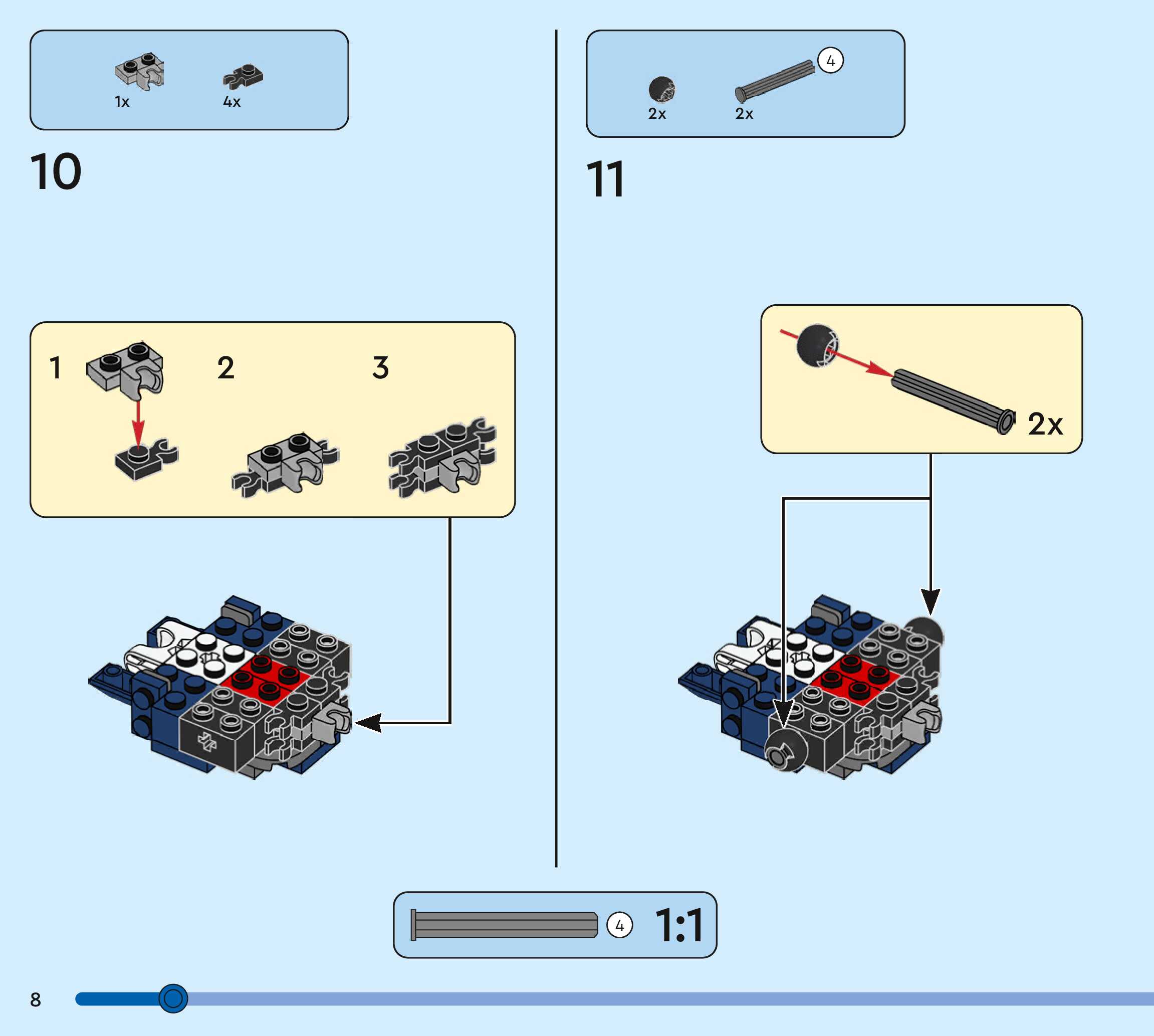 1x 4x

10

1 2 3

4

2x 2x

11

2x

4 1:1

8