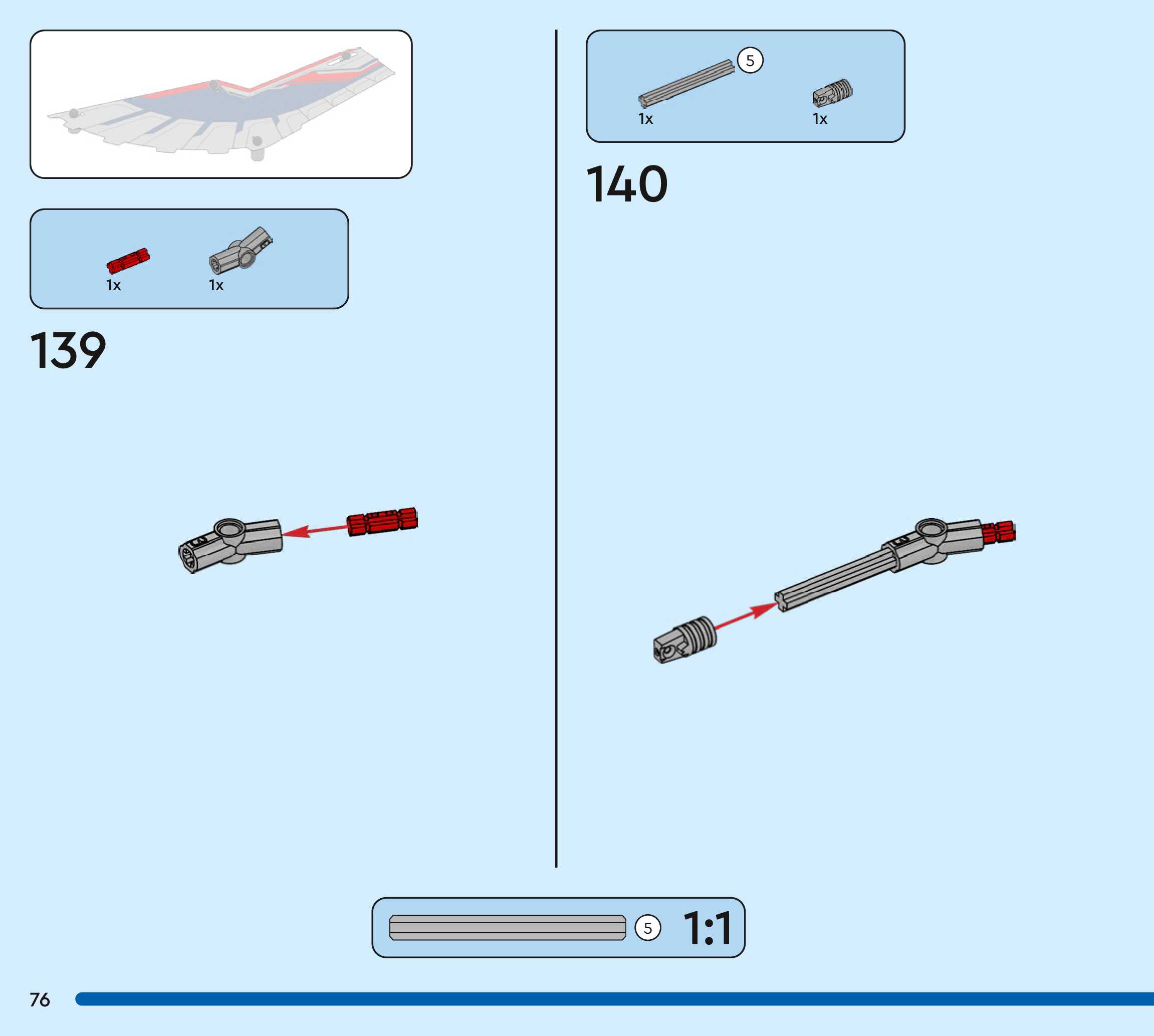 1x 1x

139

5

1x 1x

140

5 1:1

76