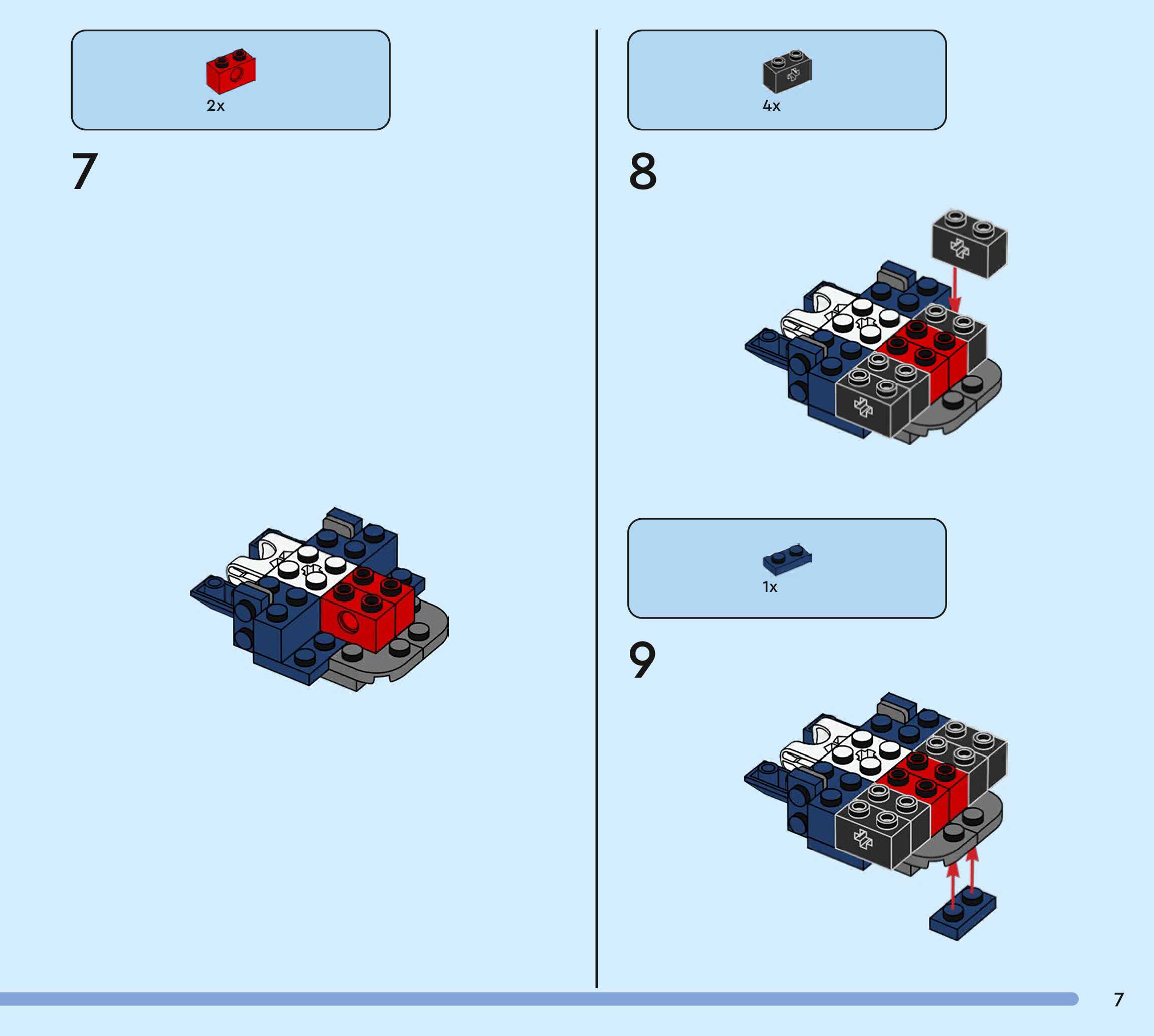 2x

7

4x

8

1x

9

7