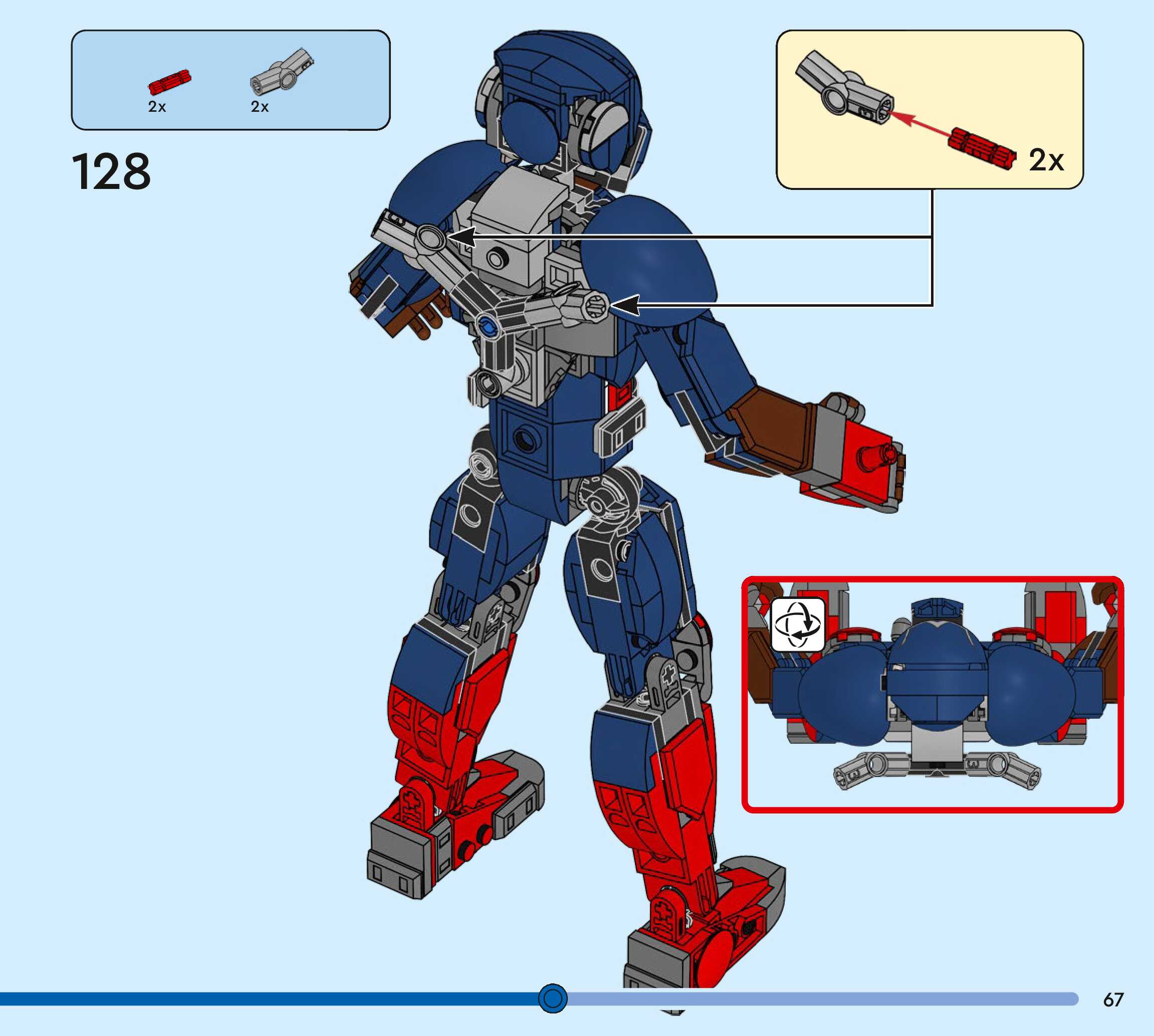 2x 2x

128

2x

67