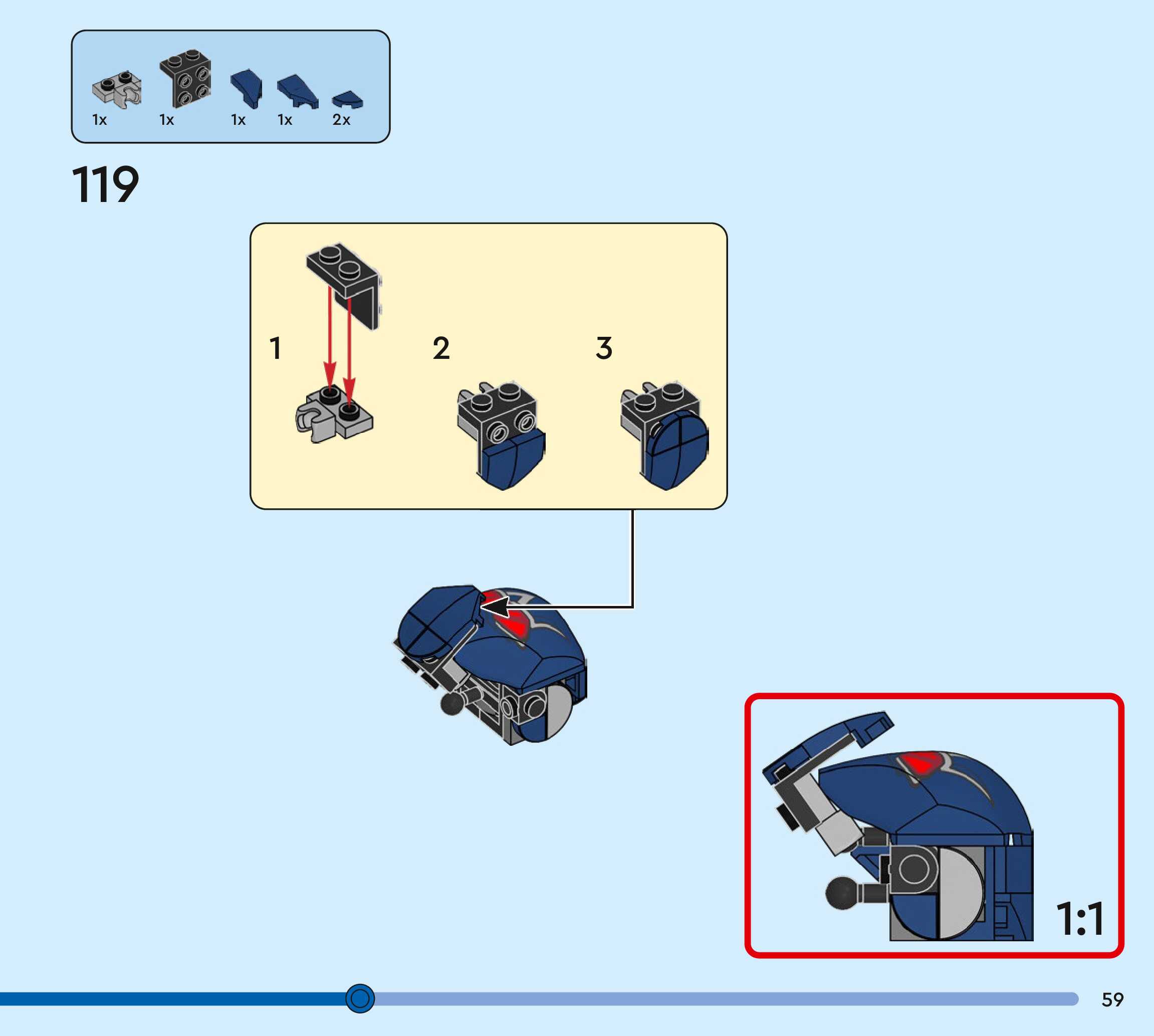 1x 1x 1x 1x 2x

119

1

2

3

1:1

59