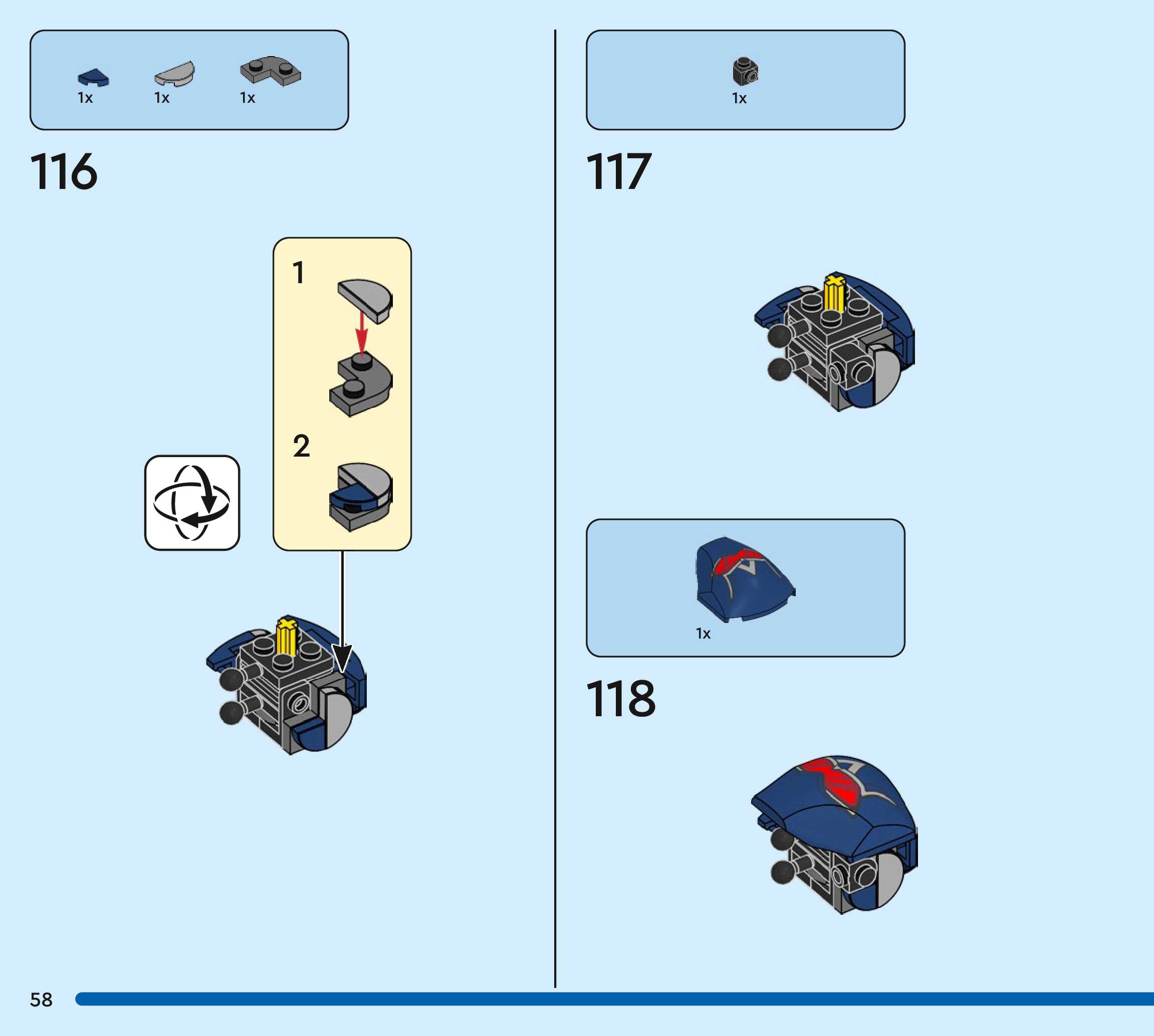 1x 1x 1x

116

1

2

1x

117

1x

118

58