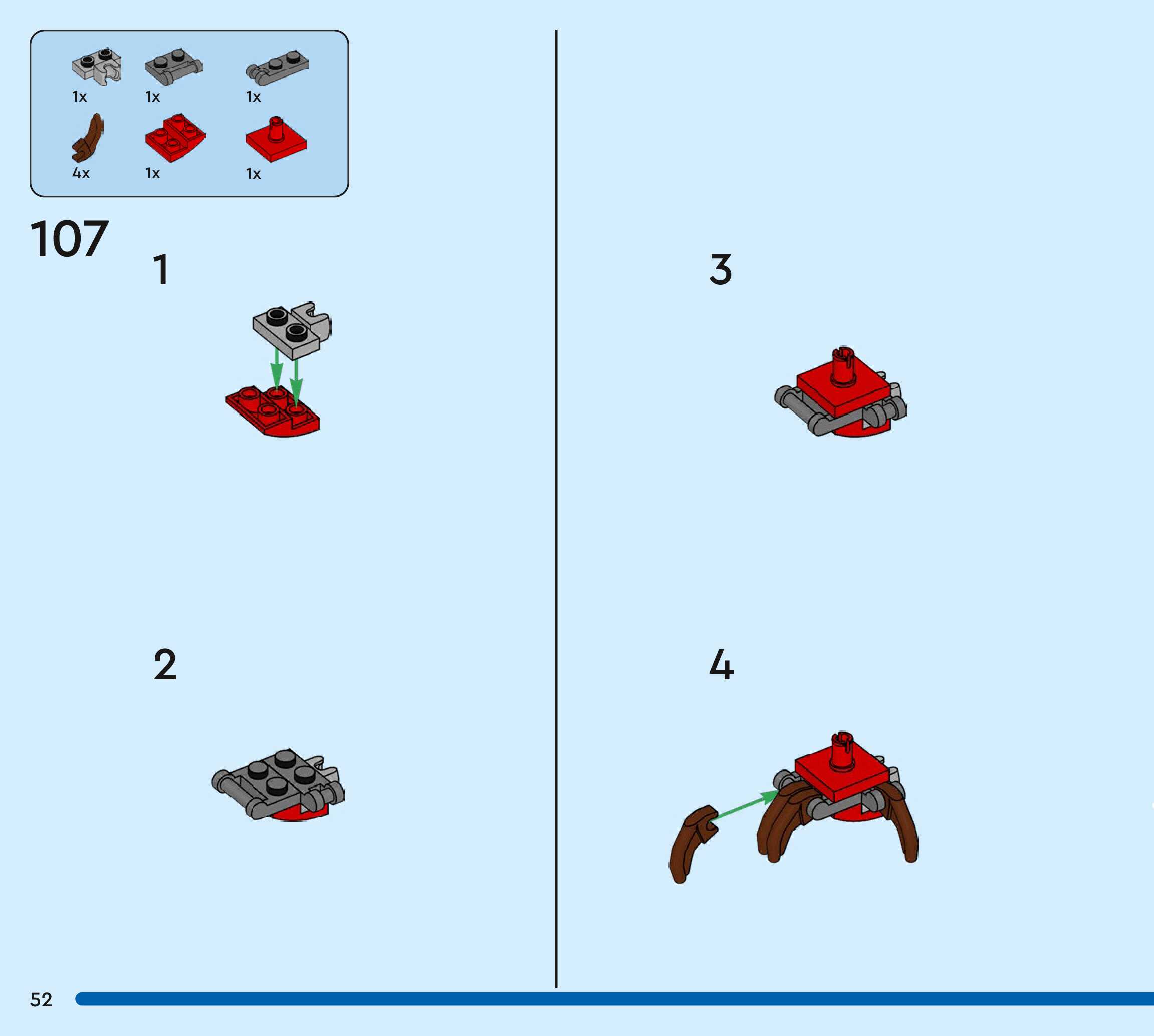 1x 1x 1x
4x 1x 1x

107

1

2

3

4

52