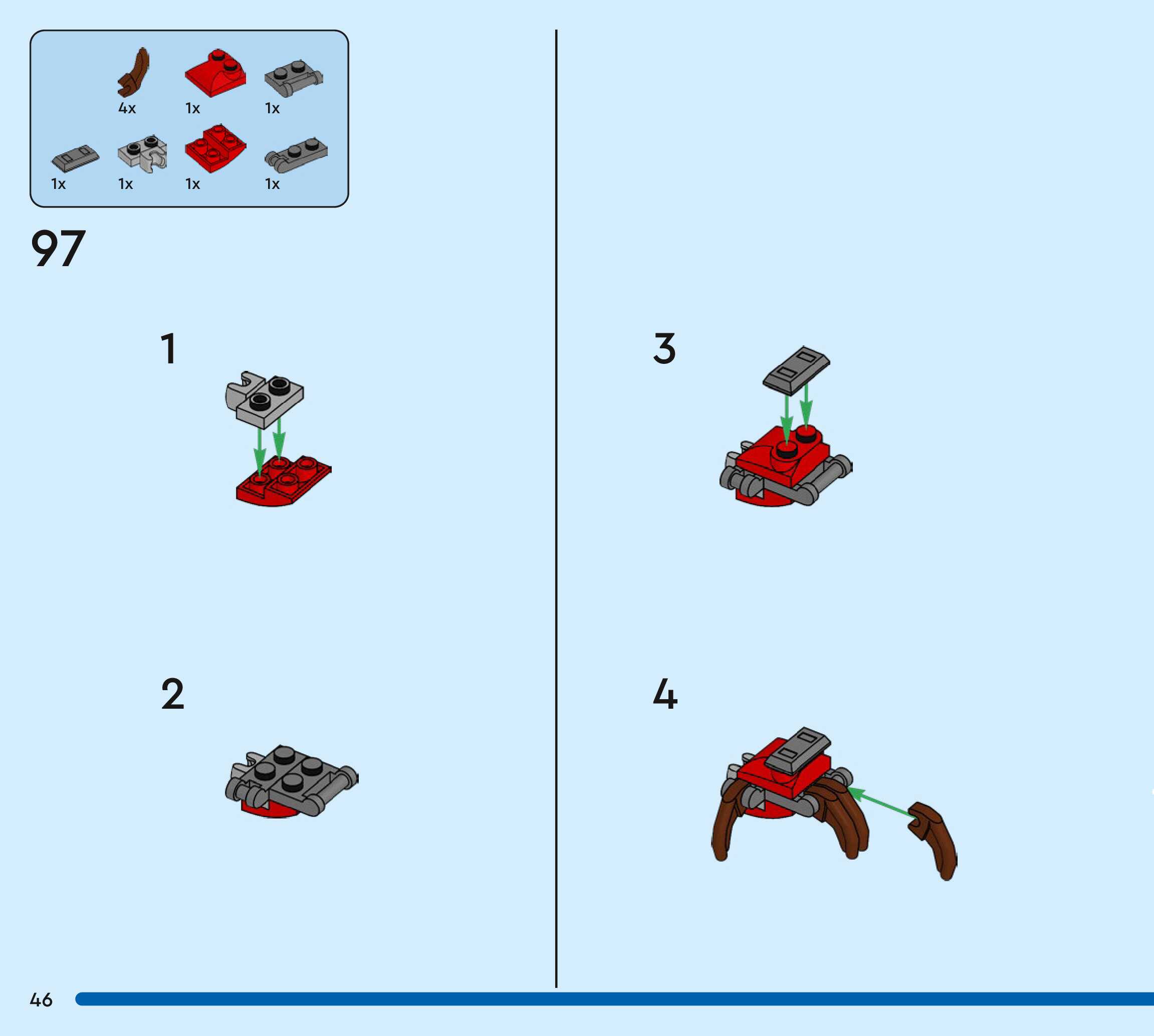 4x 1x 1x
1x 1x 1x 1x

97

1

2

3

4

46