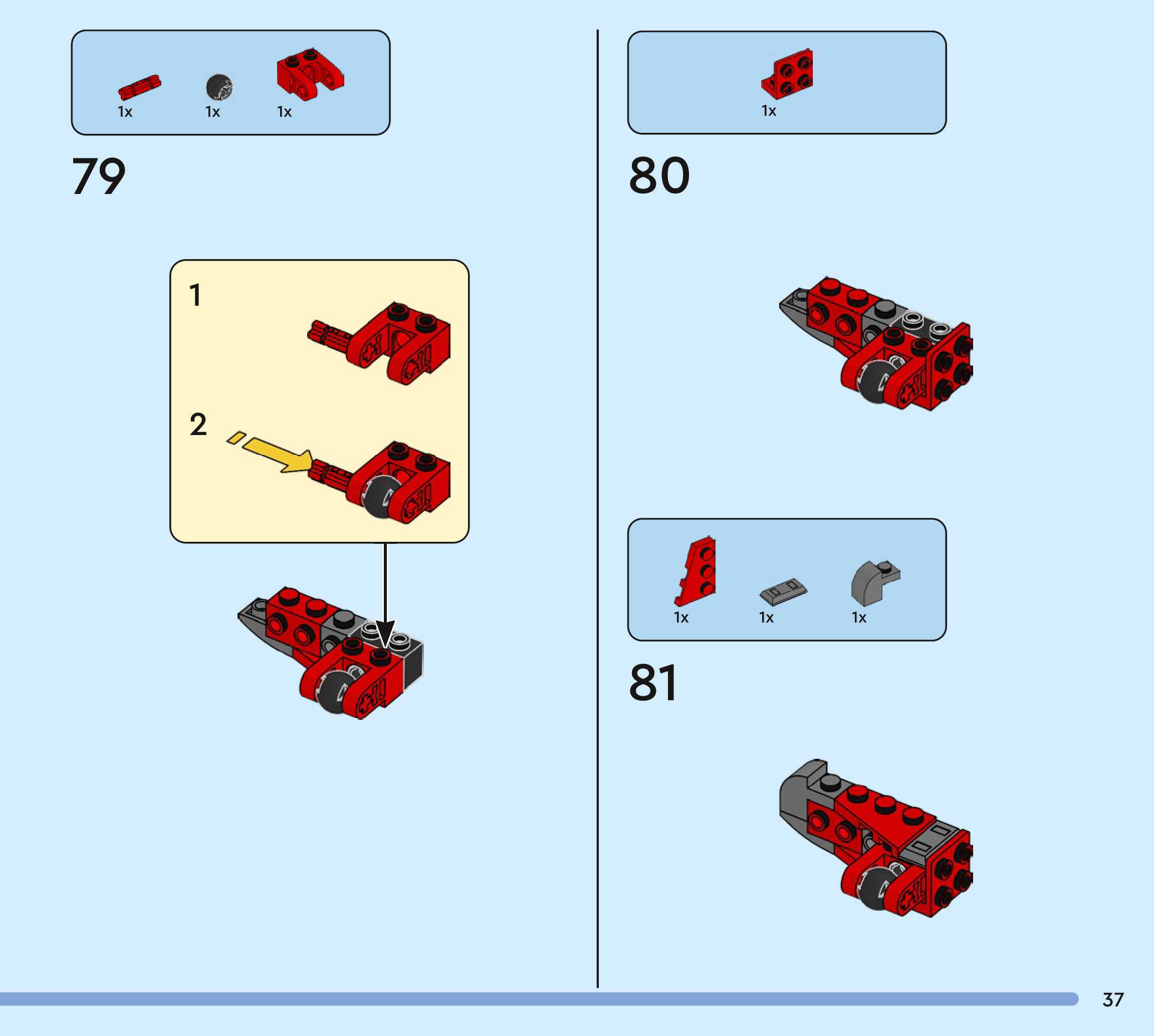 1x 1x 1x

79

1

2

1x

80

1x 1x 1x

81

37