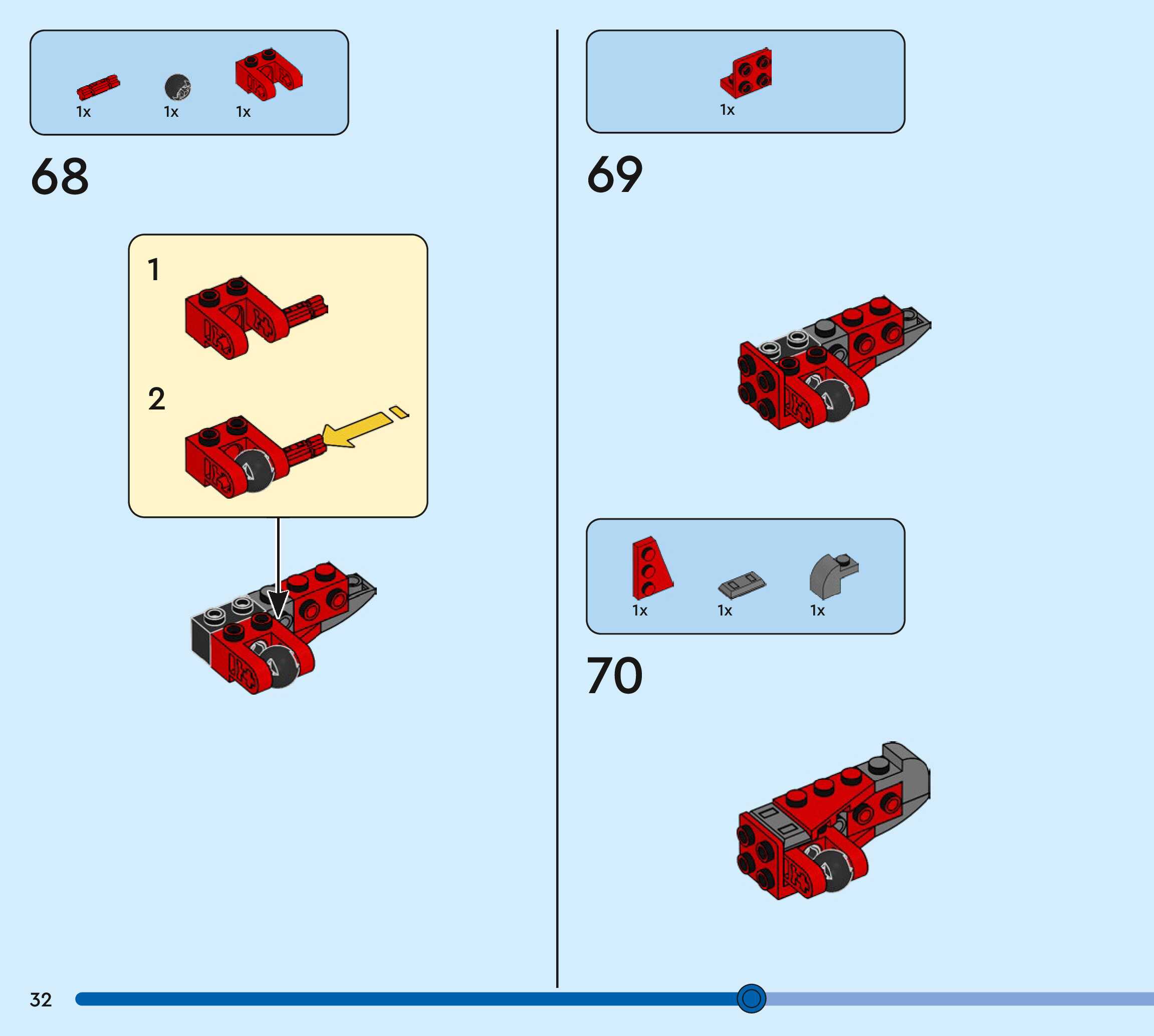 1x 1x 1x

68

1

2

1x

69

1x 1x 1x

70

32