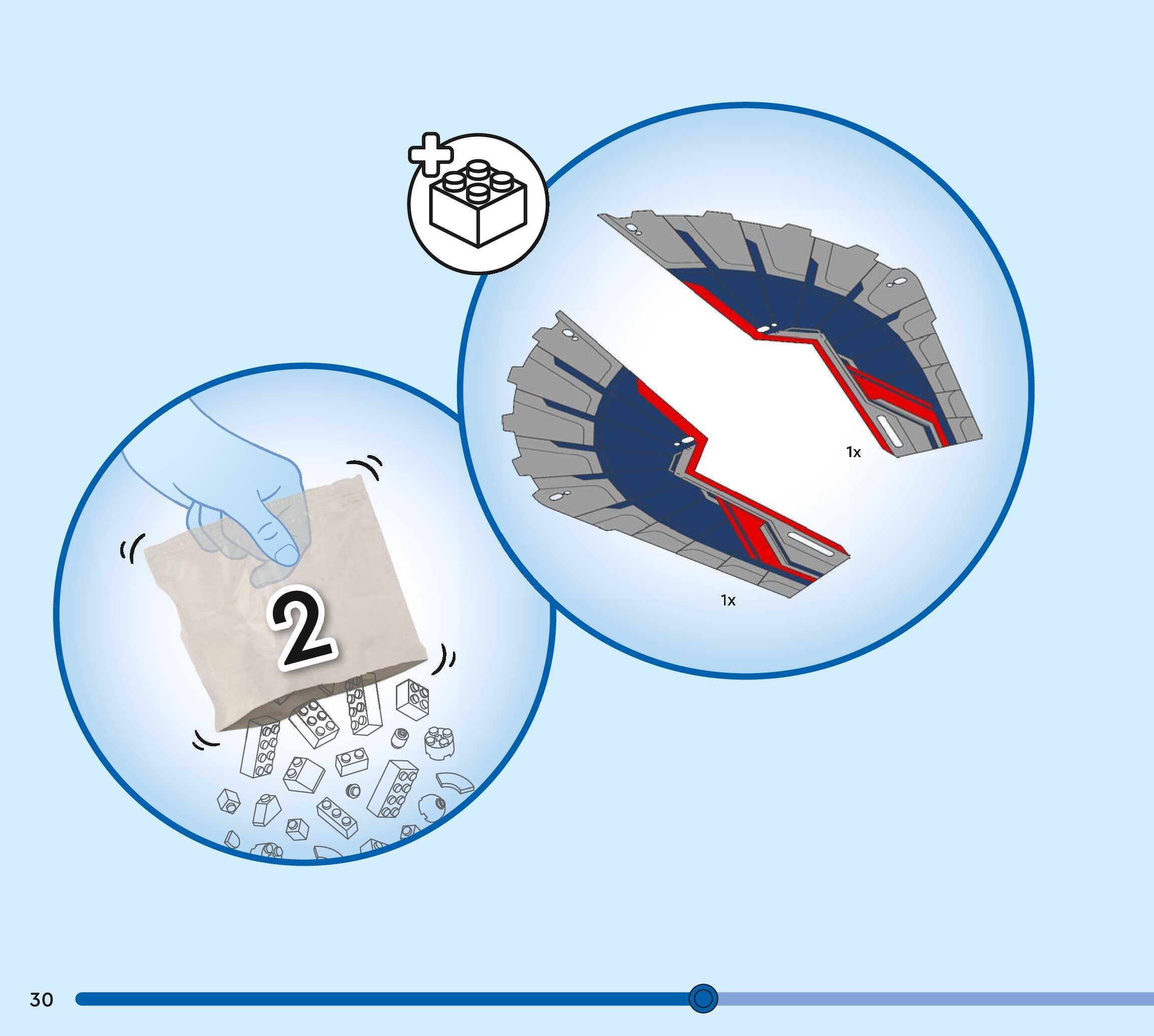 2

1x

1x

30