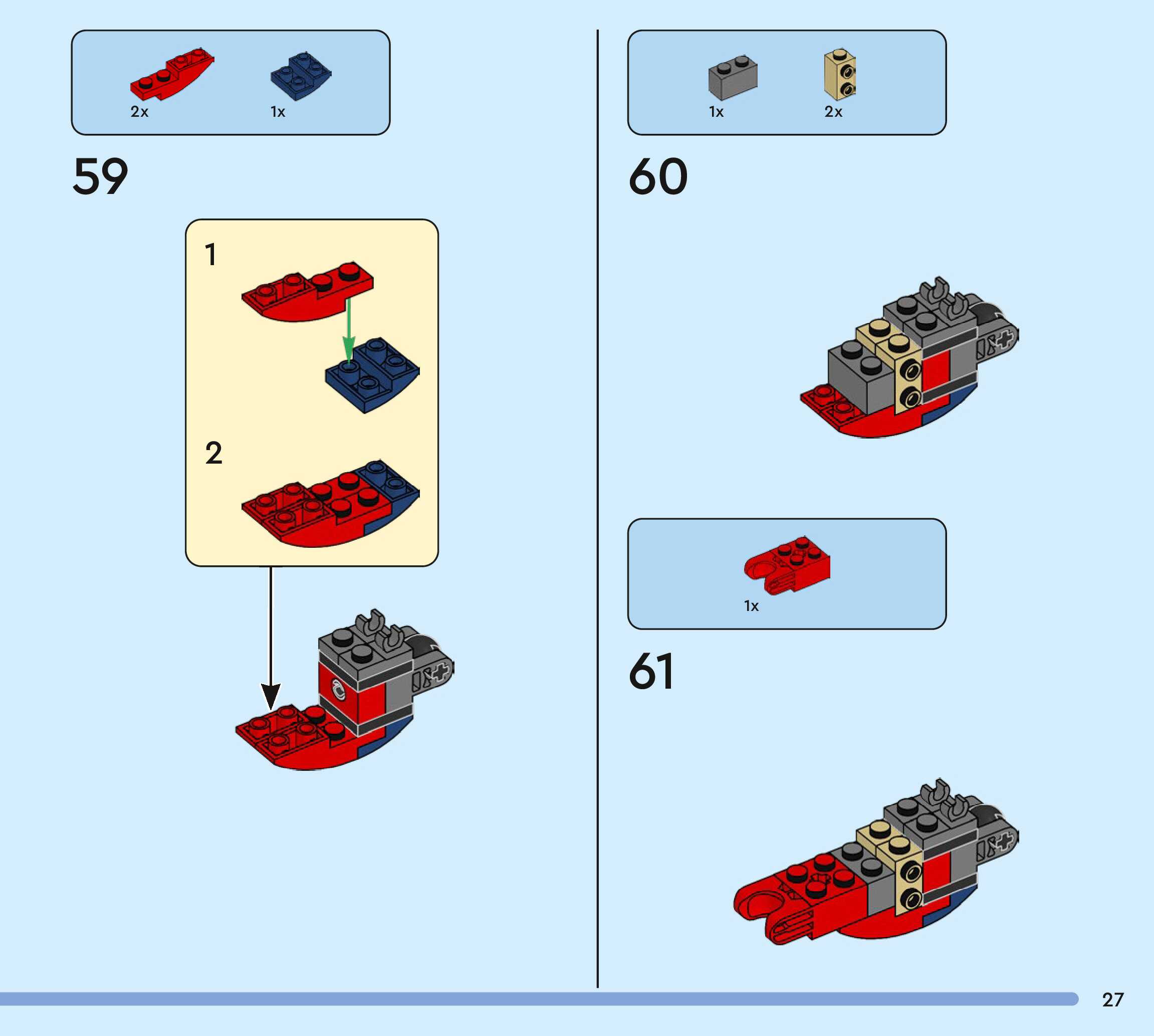 2x

1x

59

1

2

1x

2x

60

1x

61

27