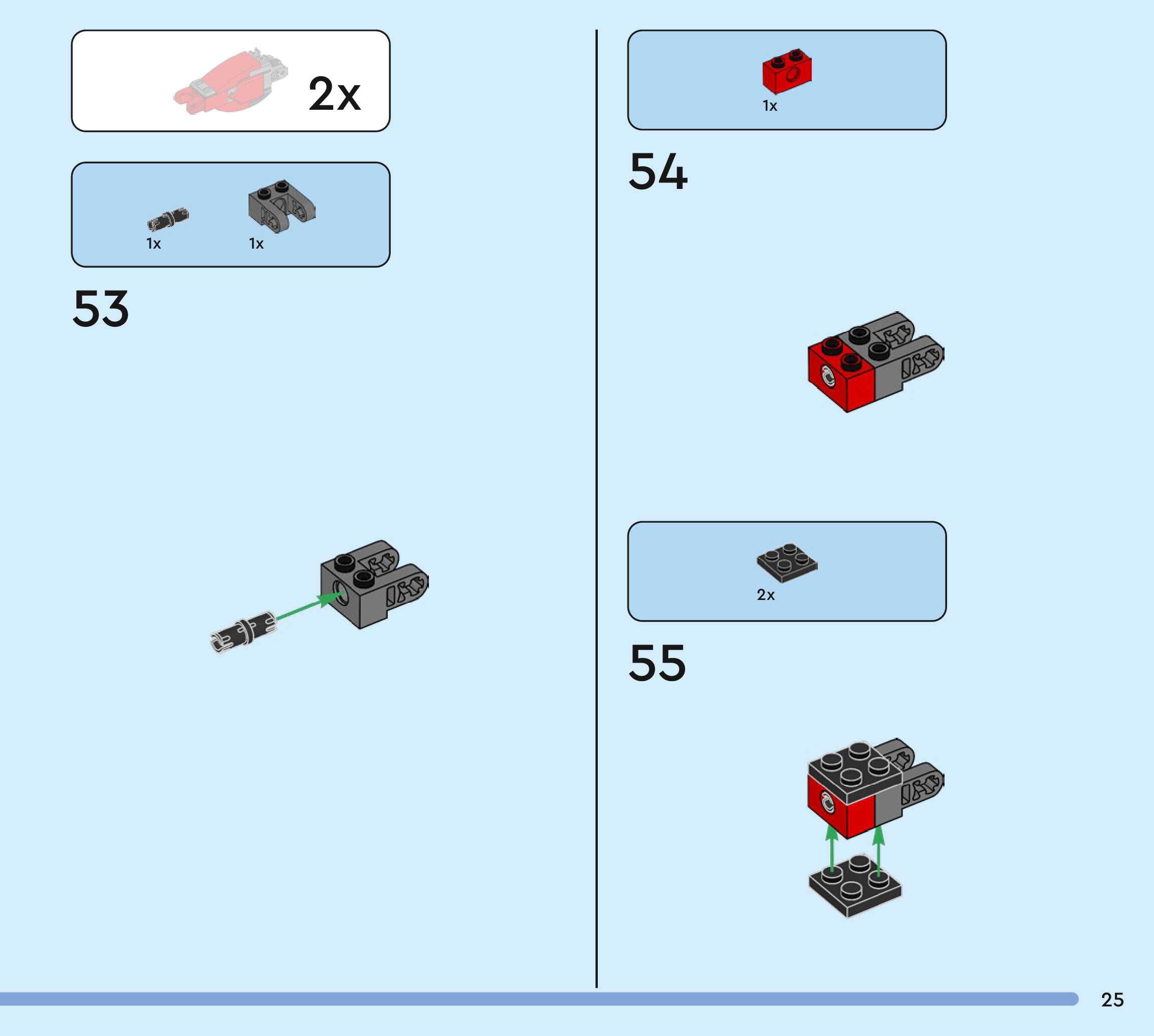 2x

1x 1x

53

1x

54

2x

55

25