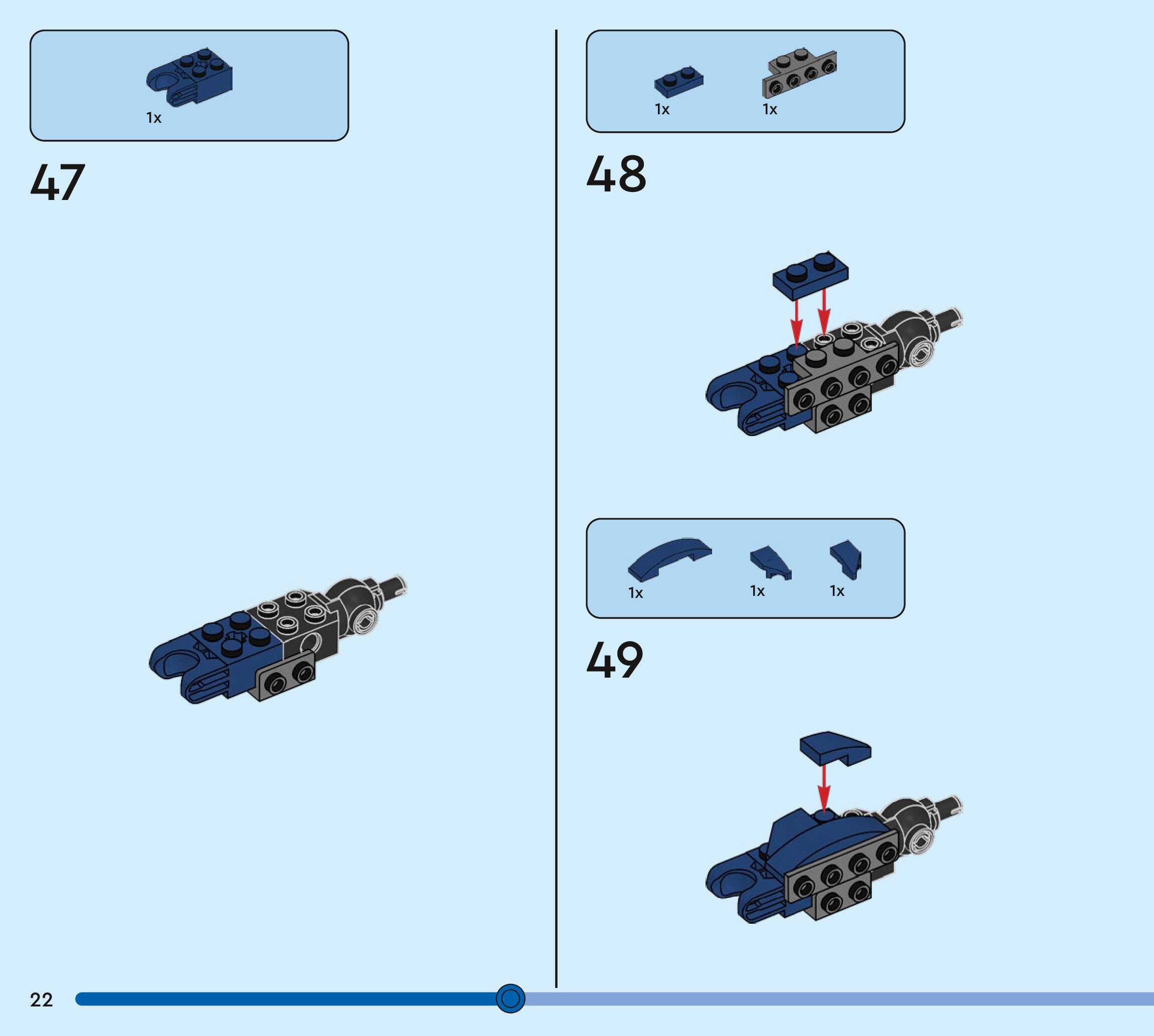 1x

47

1x

1x

48

1x

1x

1x

49

22