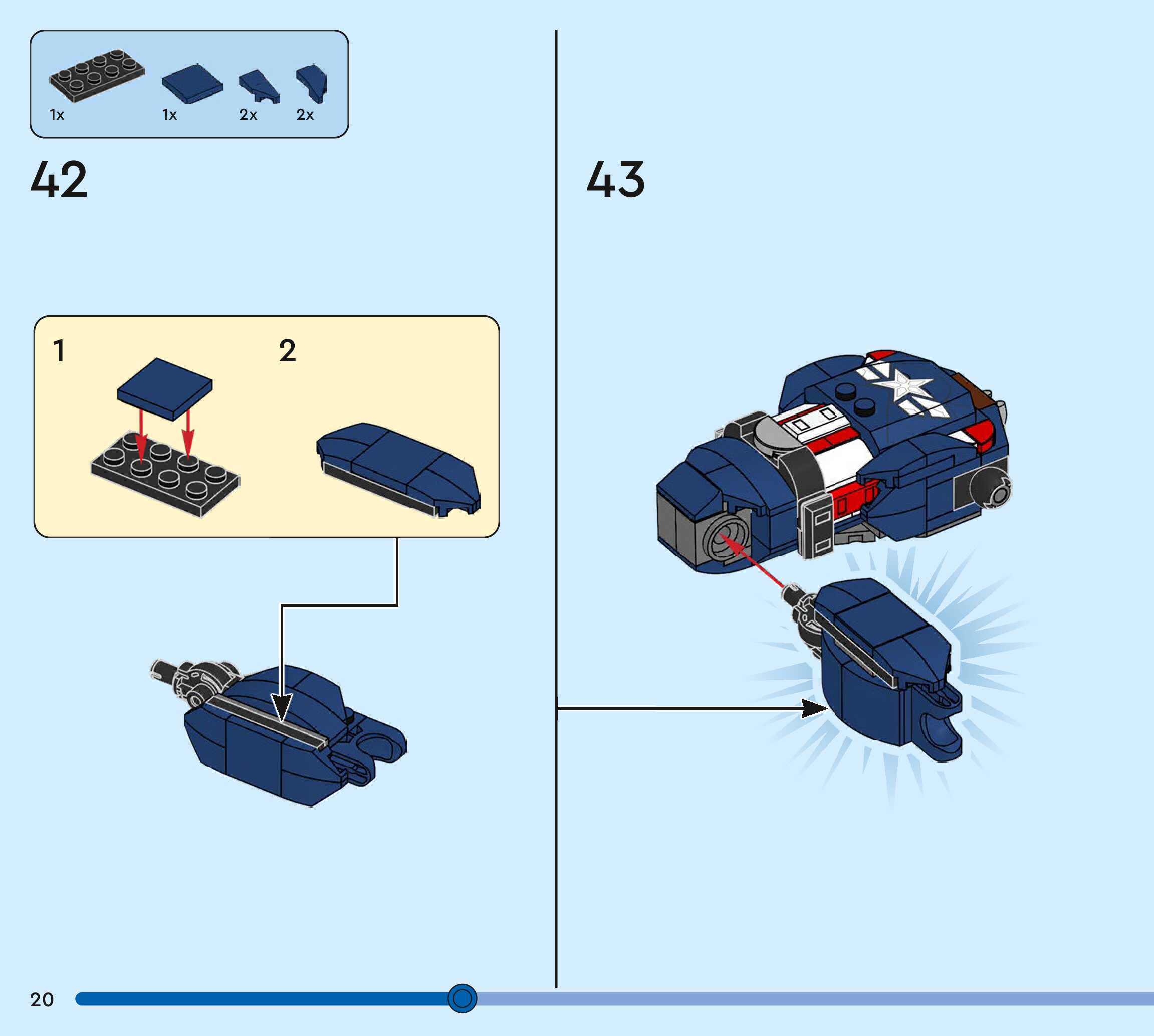 1x
1x
2x
2x

42

1

2

43

20