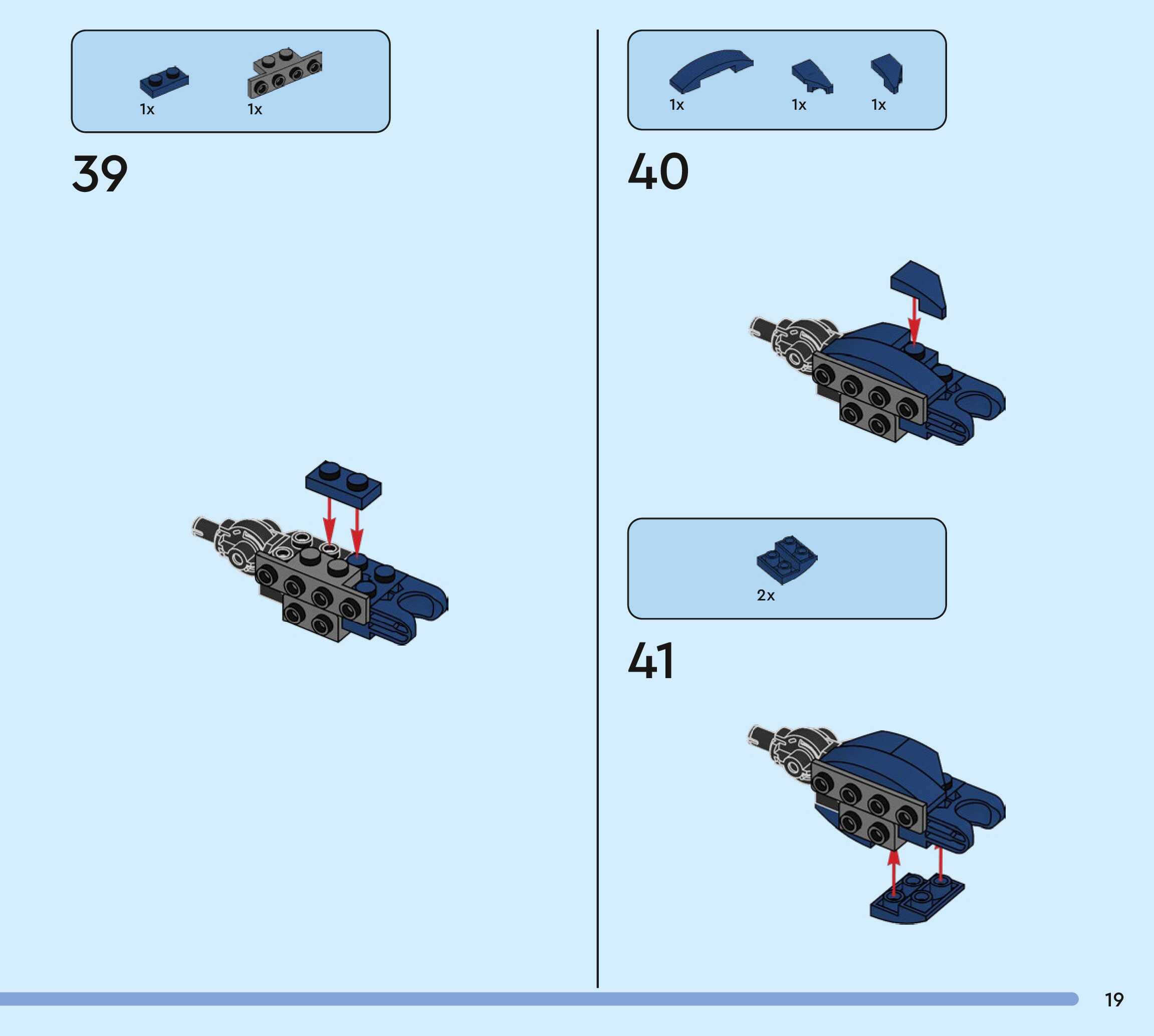 1x 1x

39

1x 1x 1x

40

2x

41

19