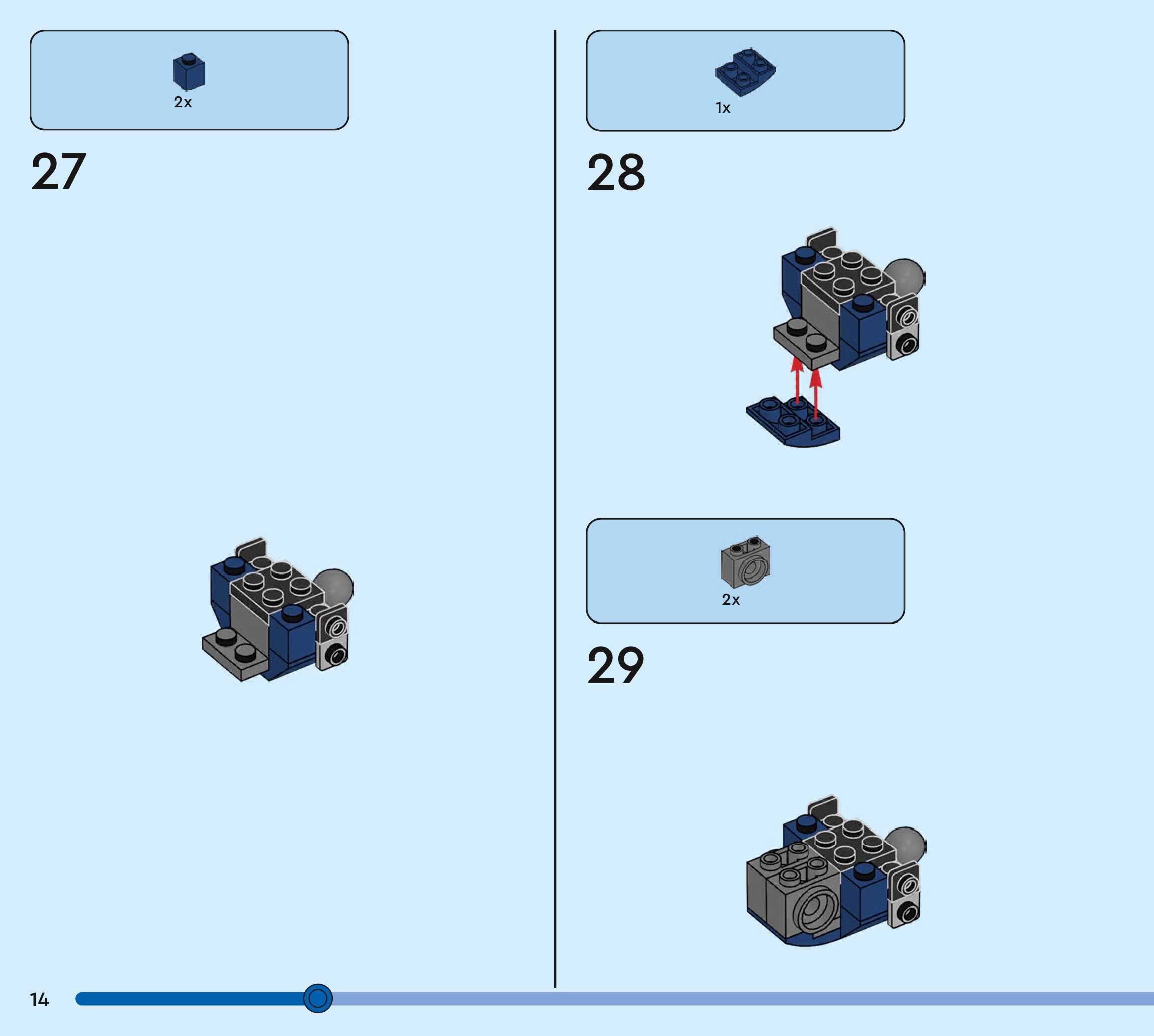 2x

27

1x

28

2x

29

14