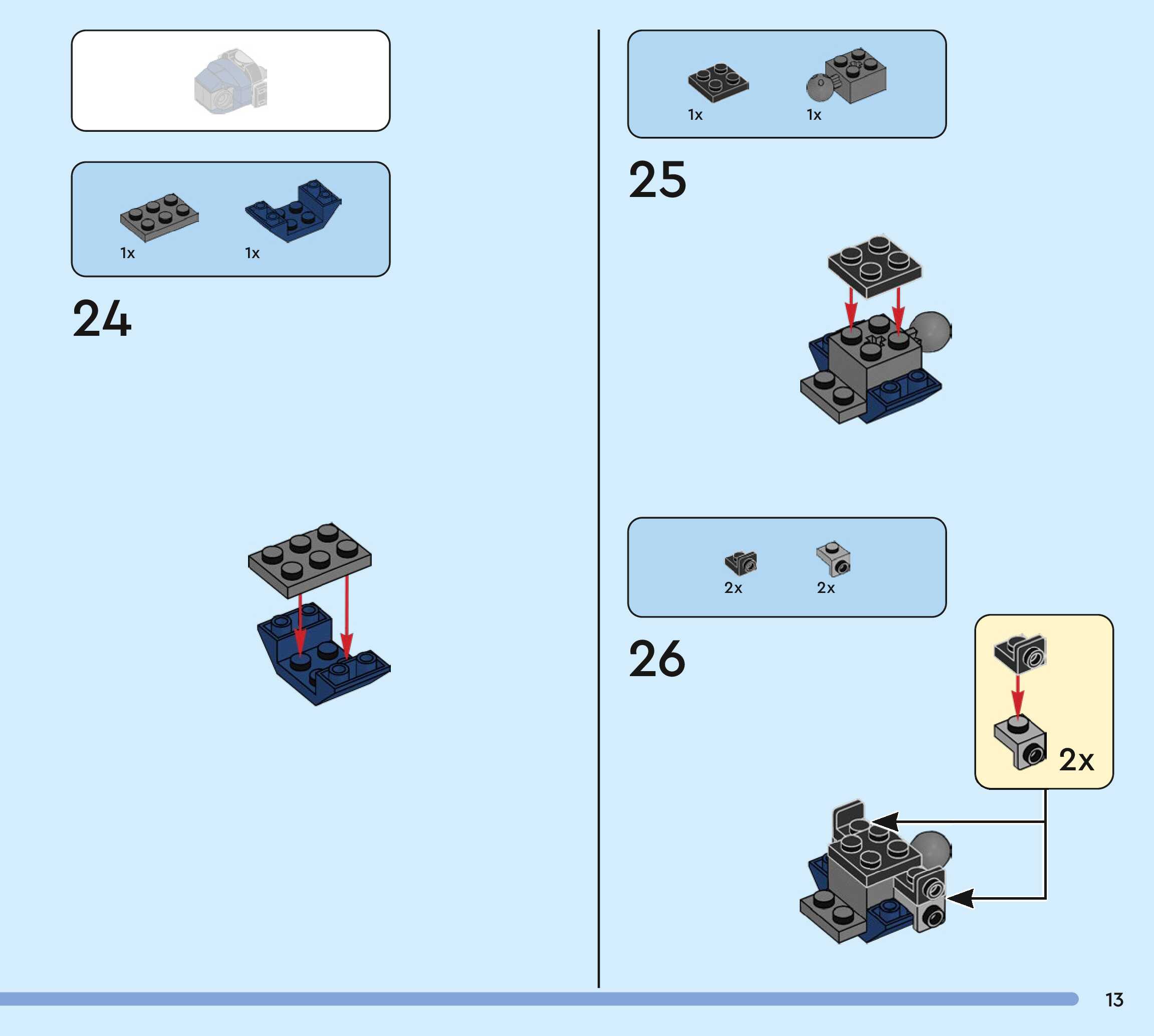 1x 1x

24

1x 1x

25

2x 2x

26

2x

13