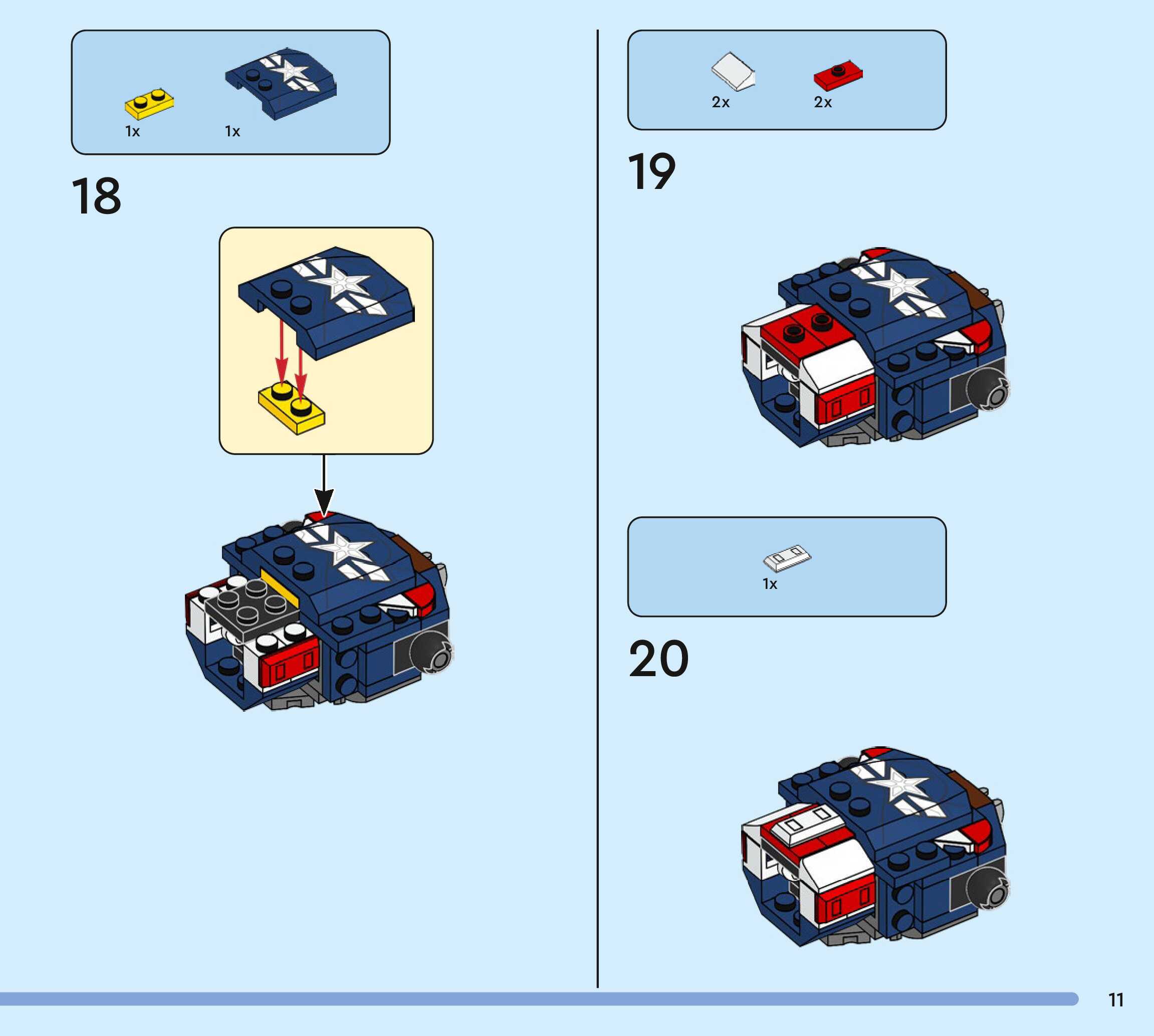 1x 1x

18

2x 2x

19

1x

20

11