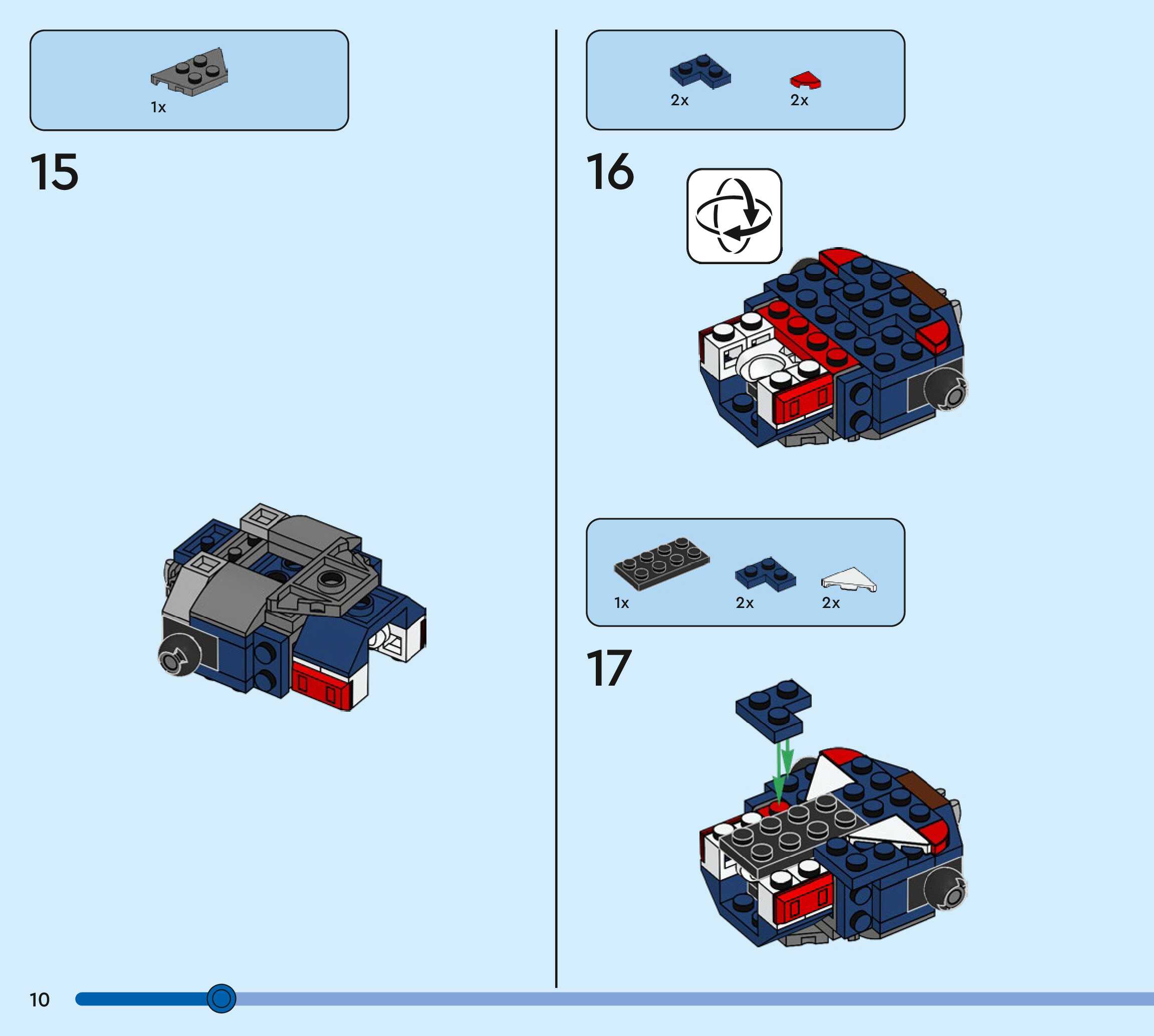 1x

15

2x

2x

16

1x

2x

2x

17

10