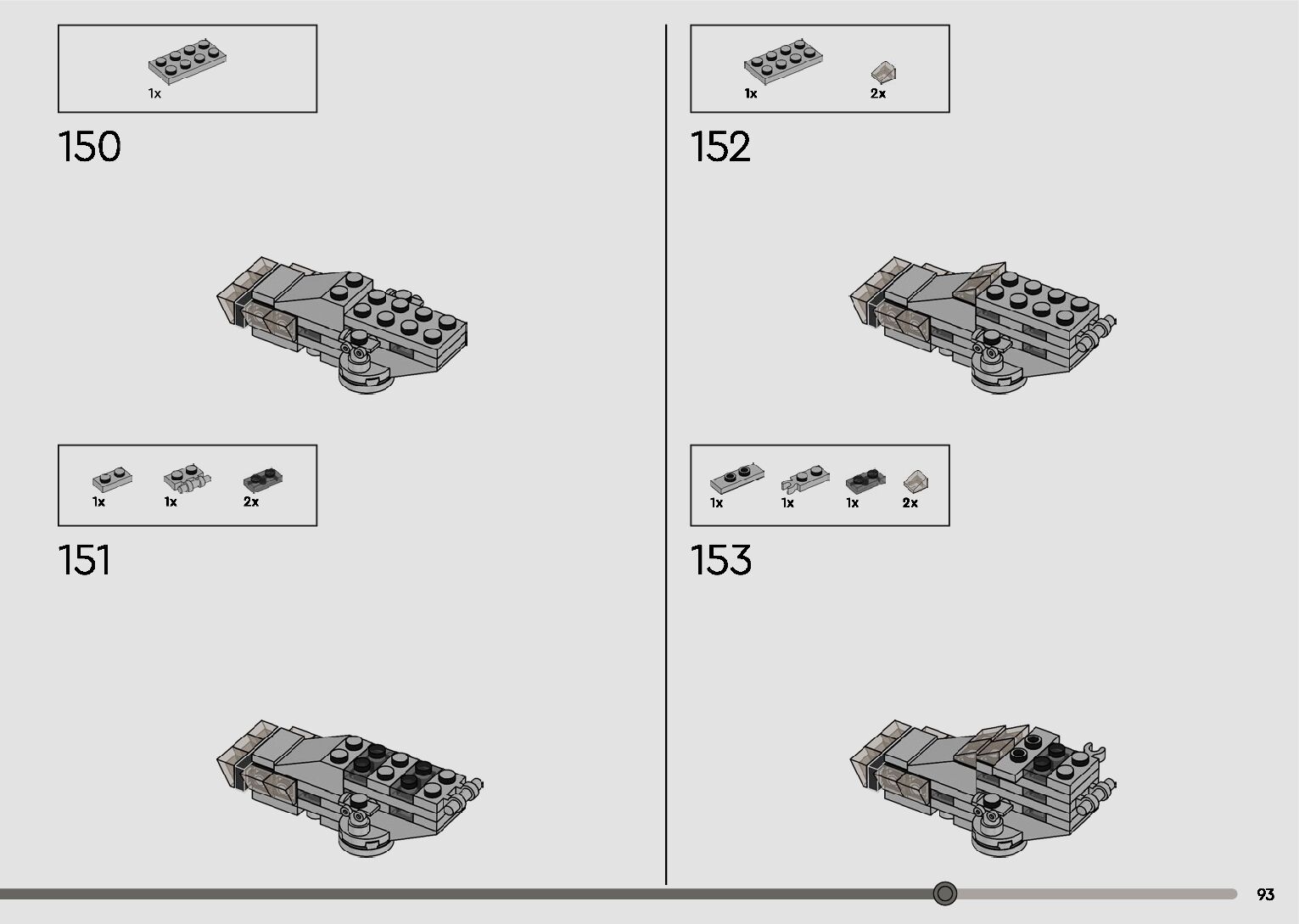 1x

150

1x 1x 2x

151

1x 2x

152

1x 1x 1x 2x

153

93