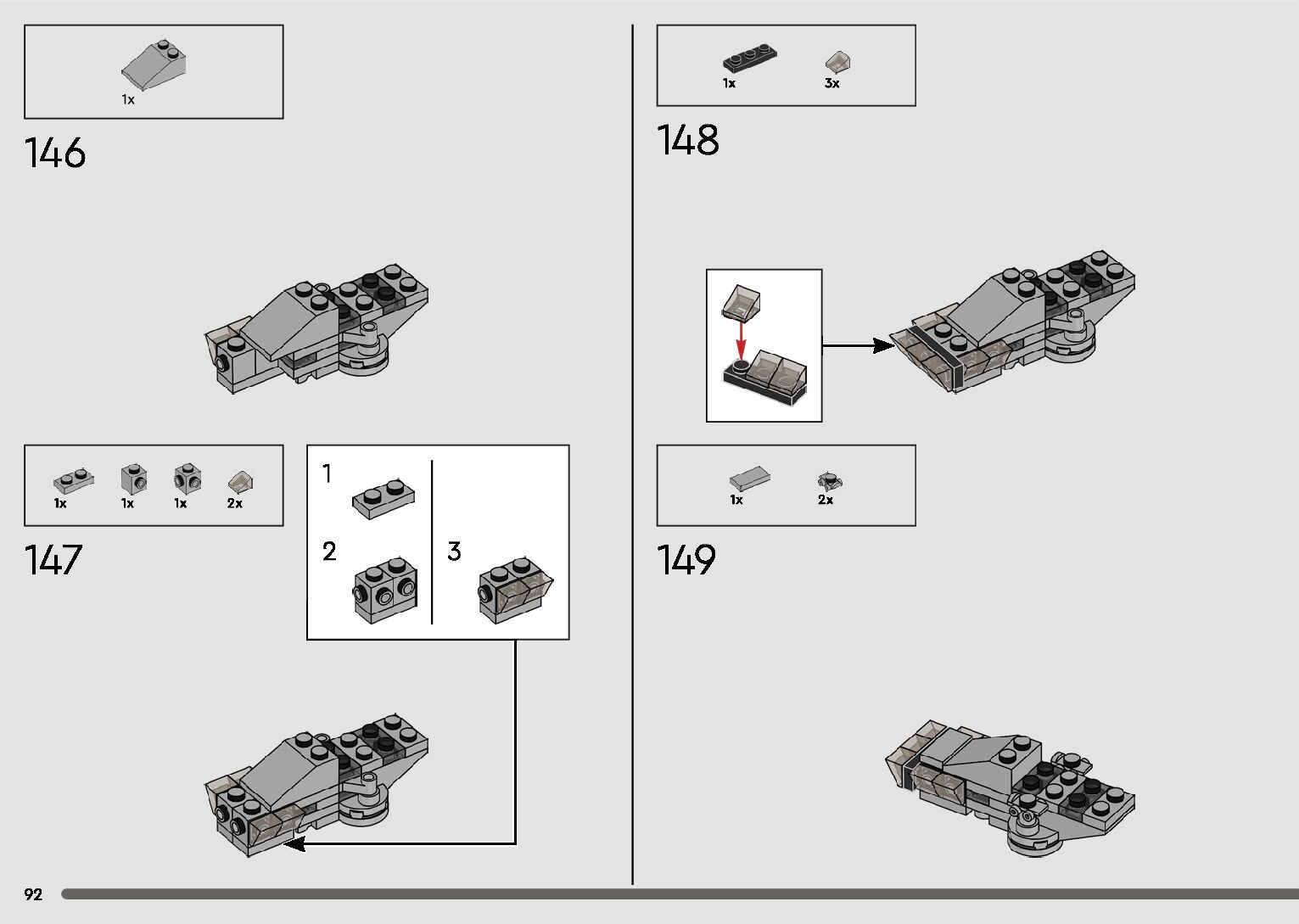 1x

146

1x 1x 1x 2x

147

1

2

3

1x 3x

148

1x 2x

149

92