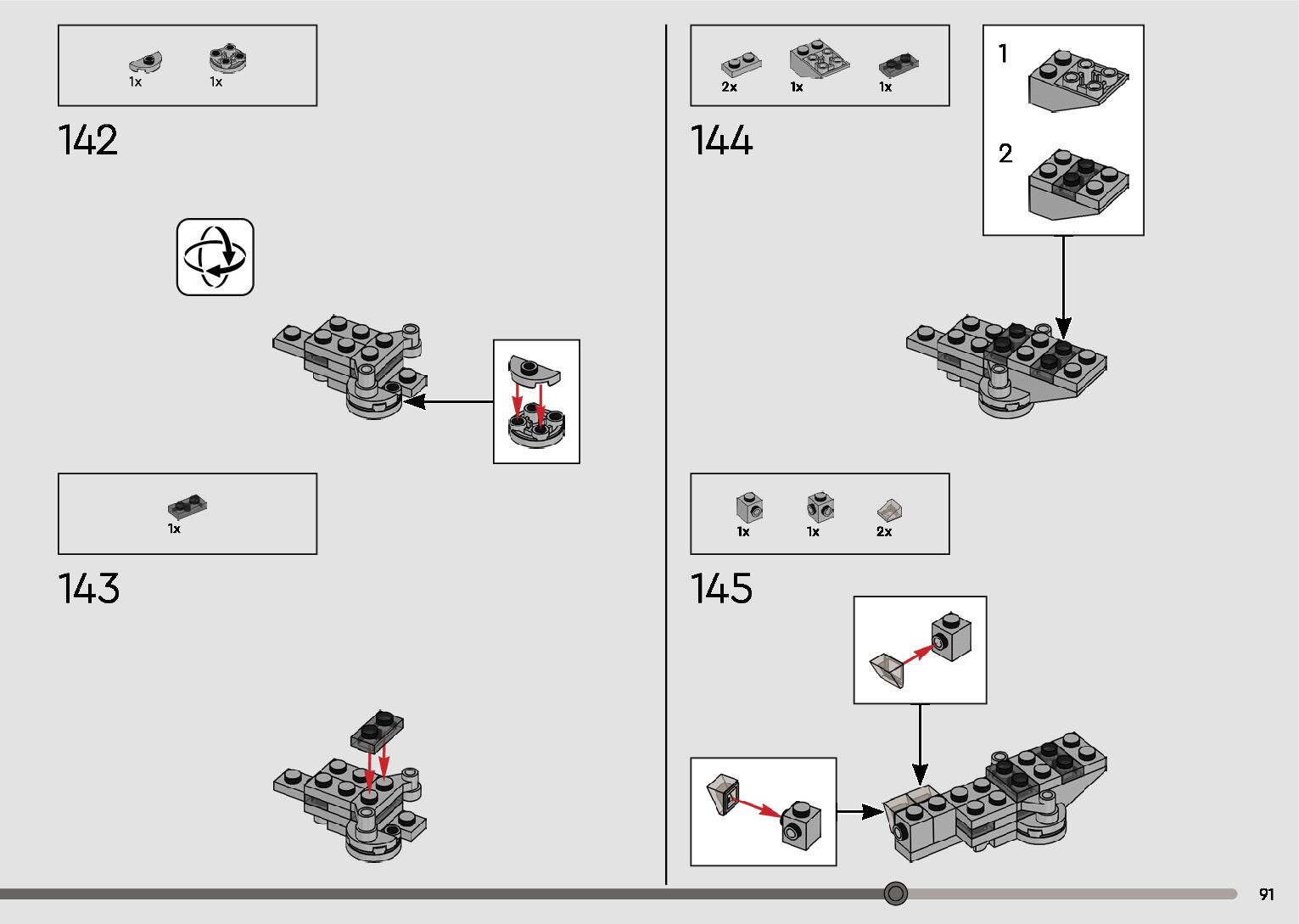 1x 1x

142

1x

143

2x 1x 1x

144

1
2

1x 1x 2x

145

91