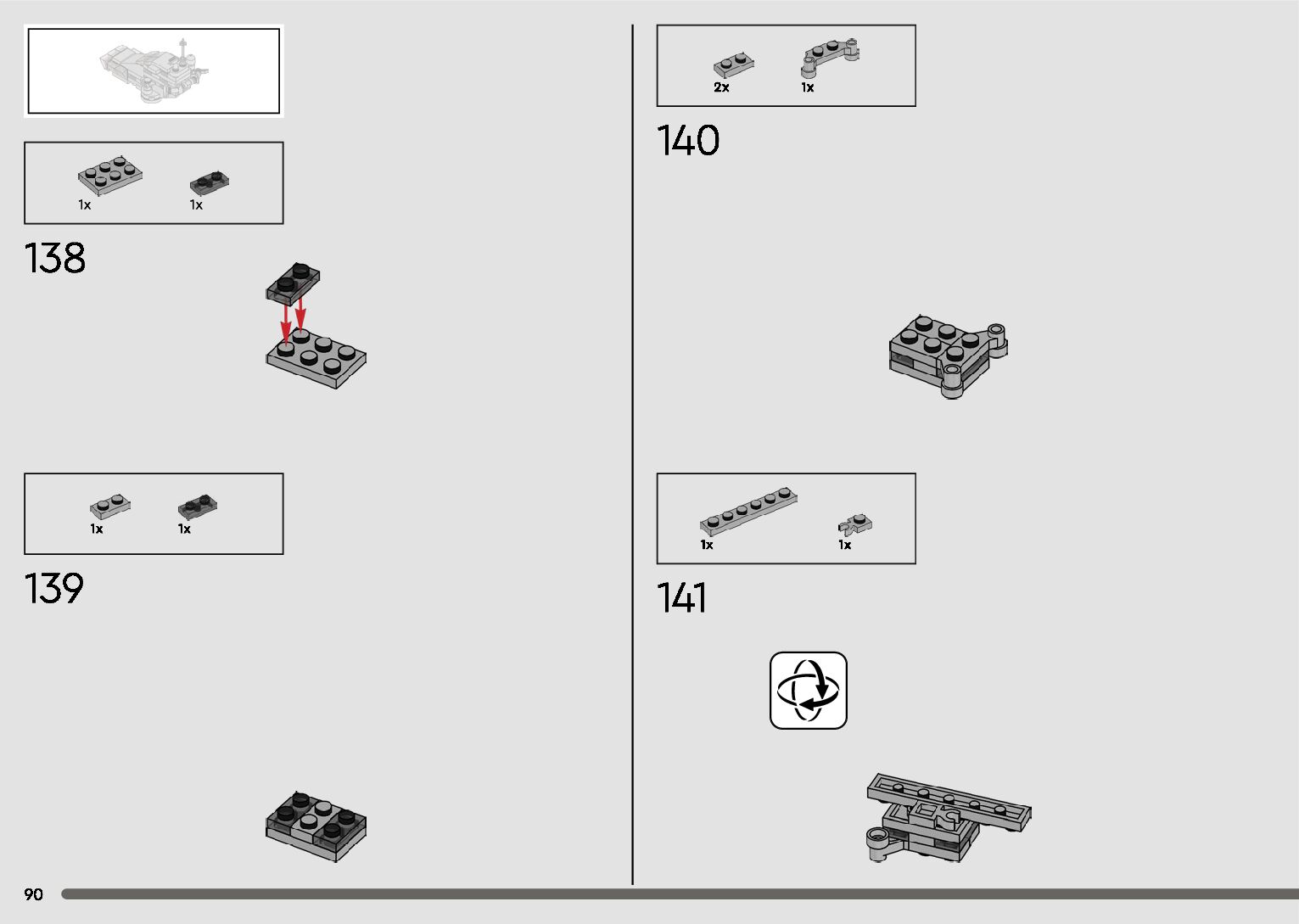 1x 1x

138

1x 1x

139

2x 1x

140

1x 1x

141

90