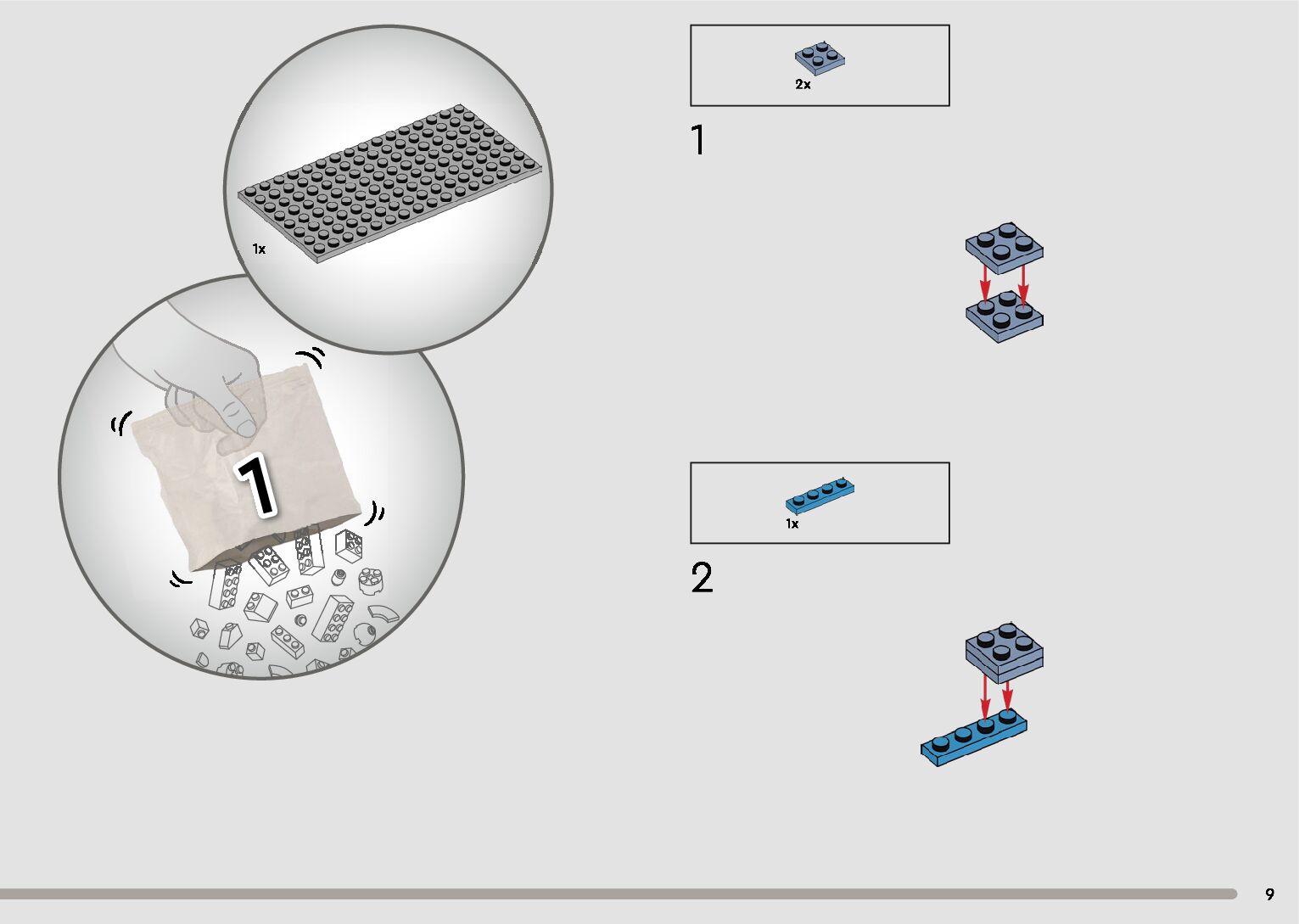 1x

1

2x

1

1x

2

9