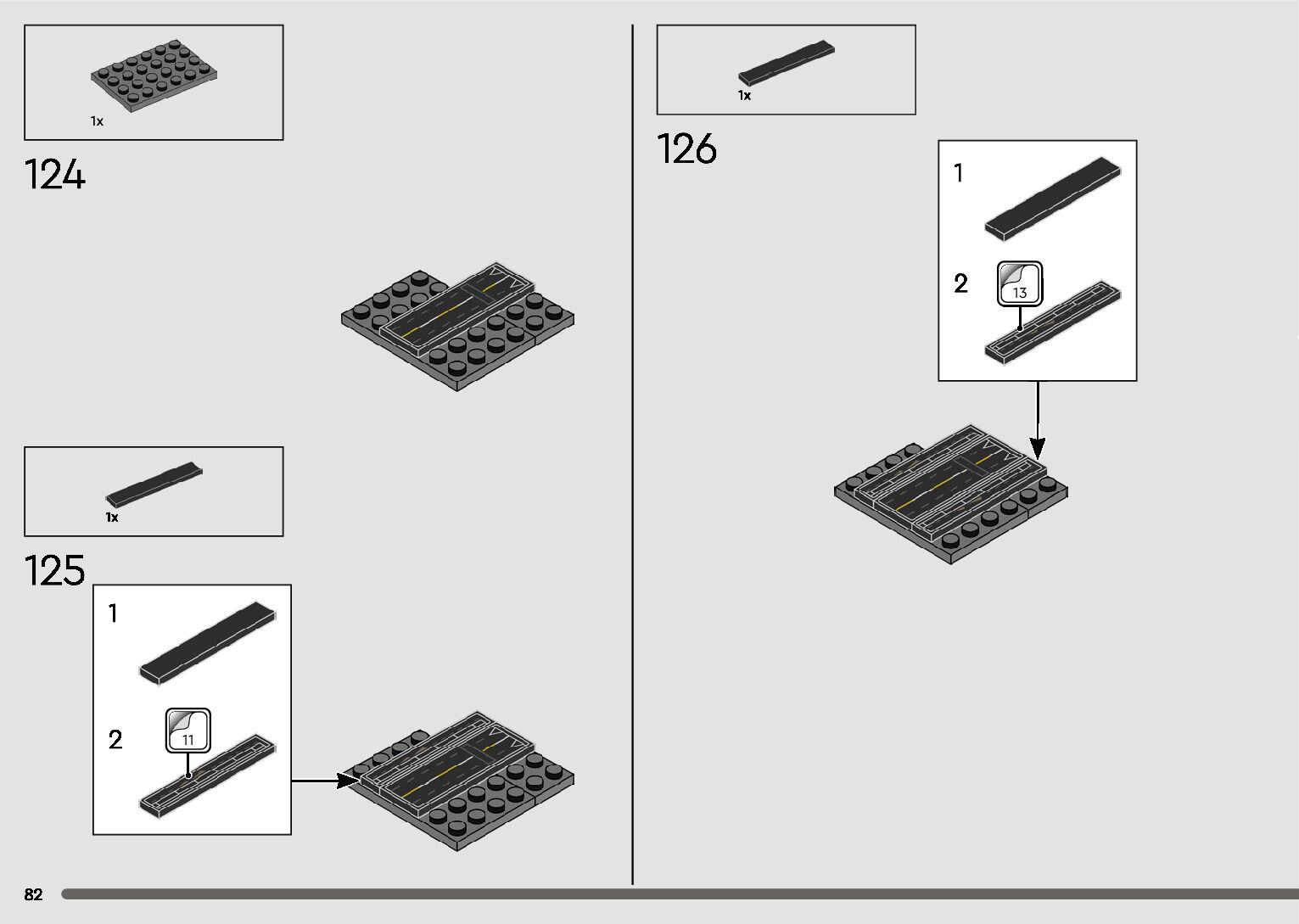 1x

124

1x

125

1

2

11

1x

126

1

2

13

82