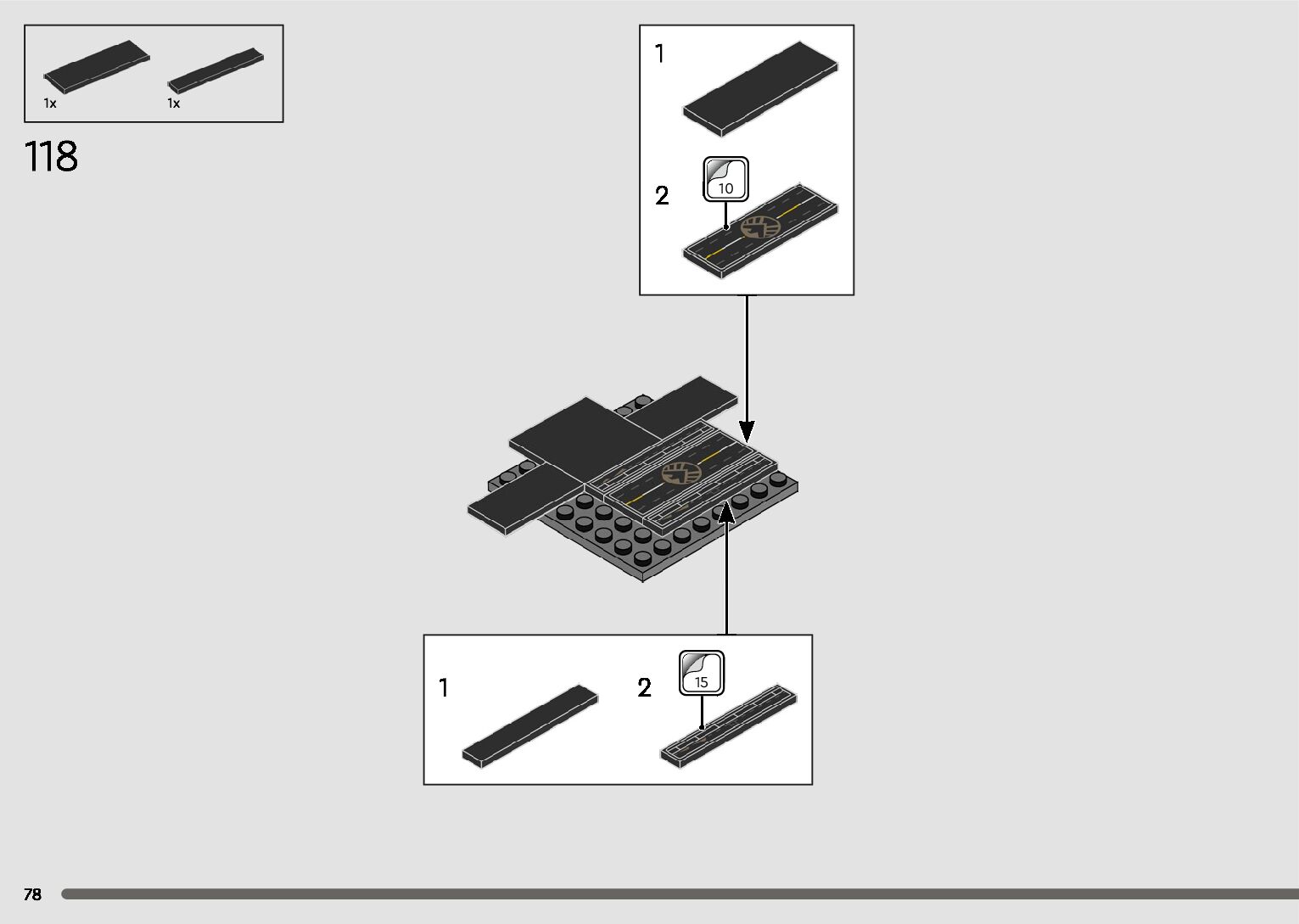 1x
1x

118

1

2

10

1

2

15

78