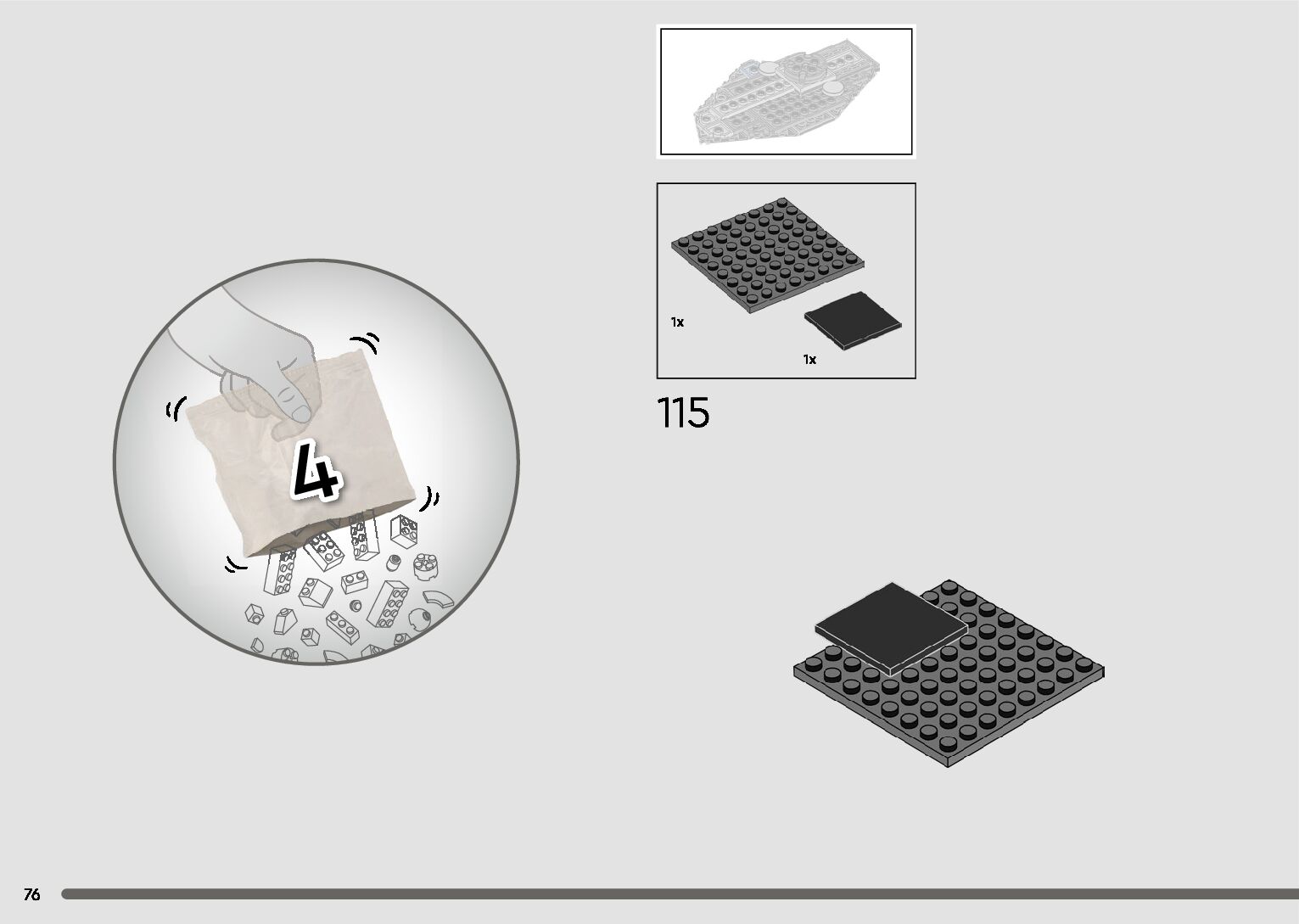 4

1x

1x

115

76