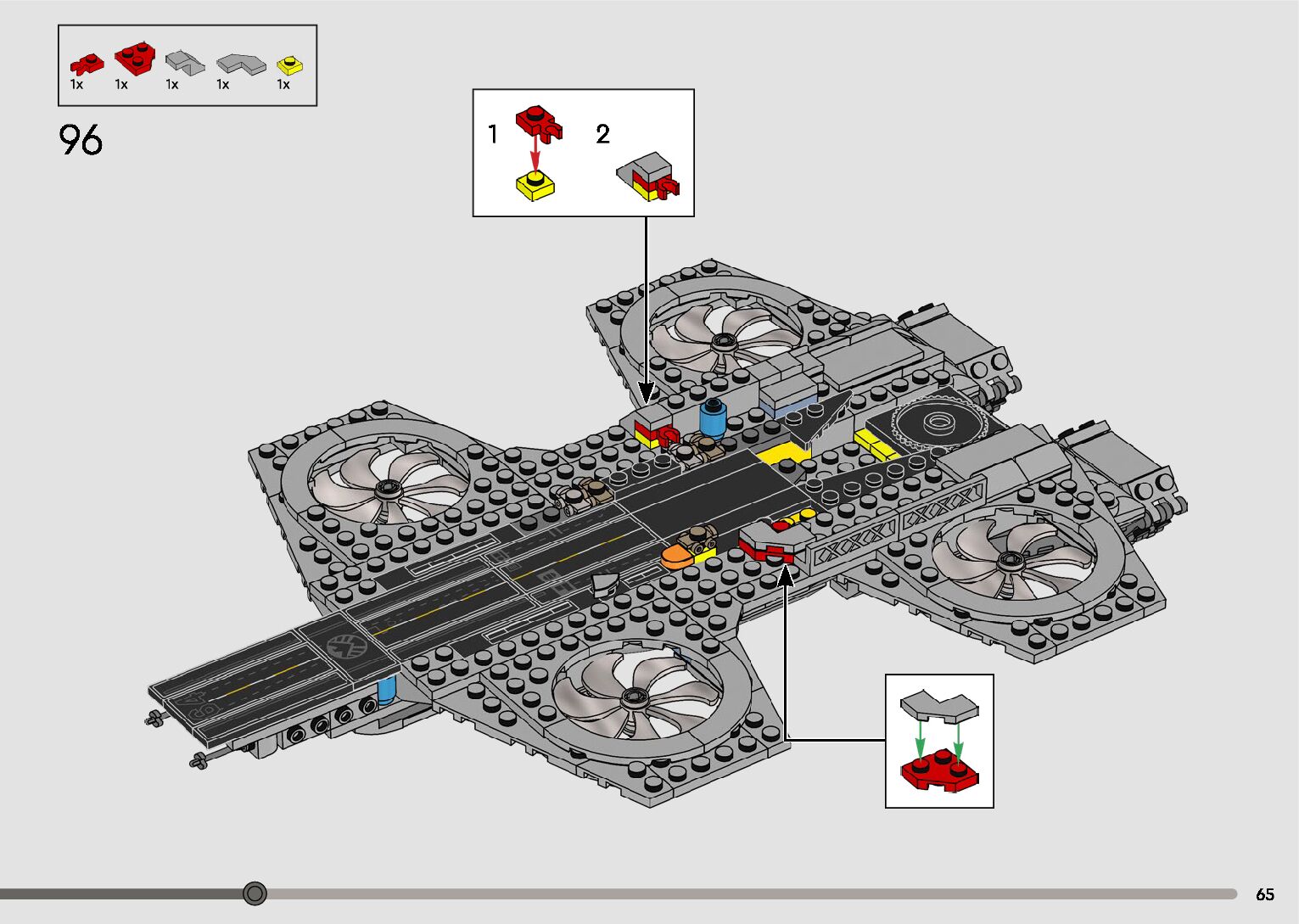 1x 1x 1x 1x 1x

96

1 2

65