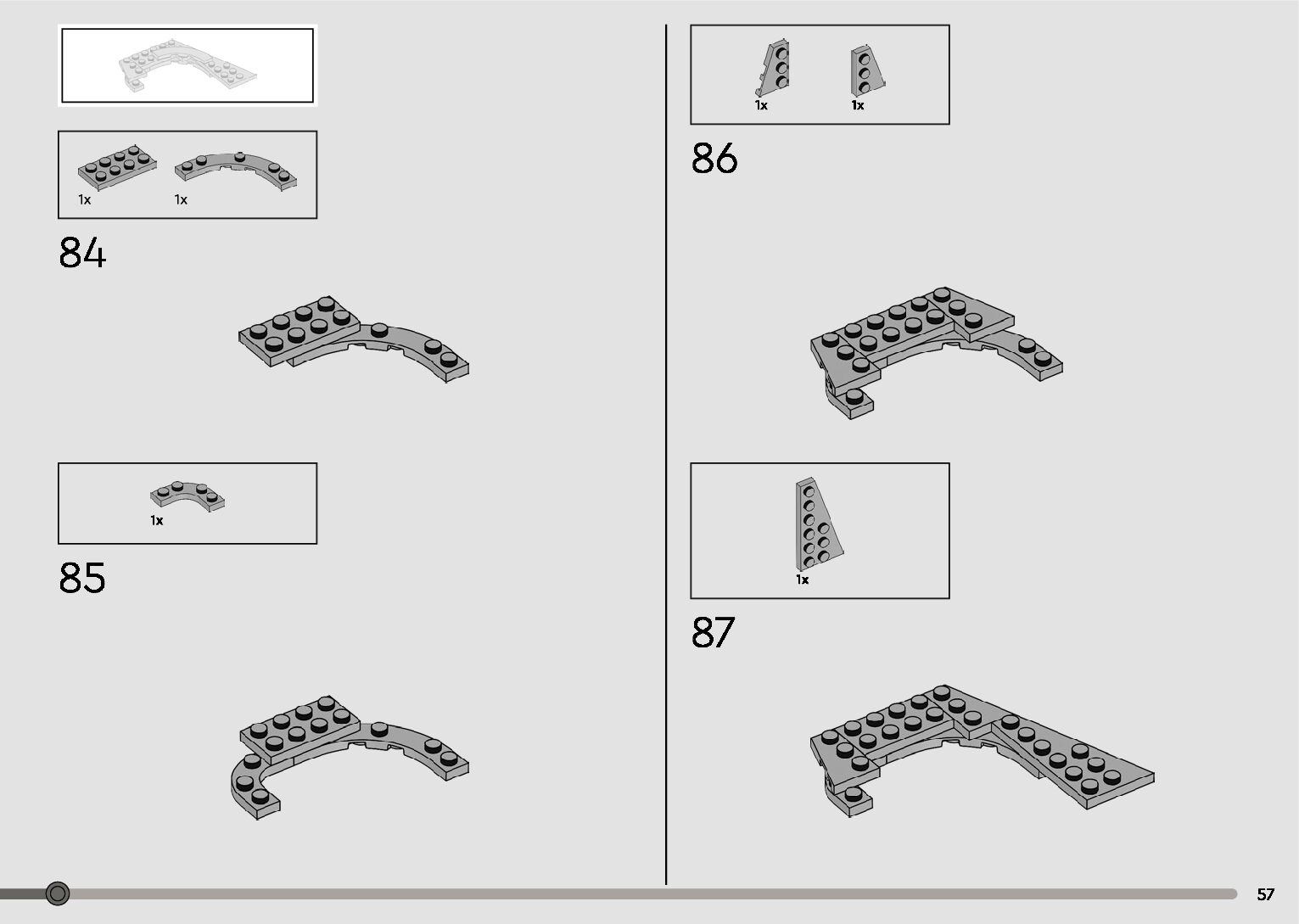 1x 1x

84

1x

85

1x 1x

86

1x

87

57