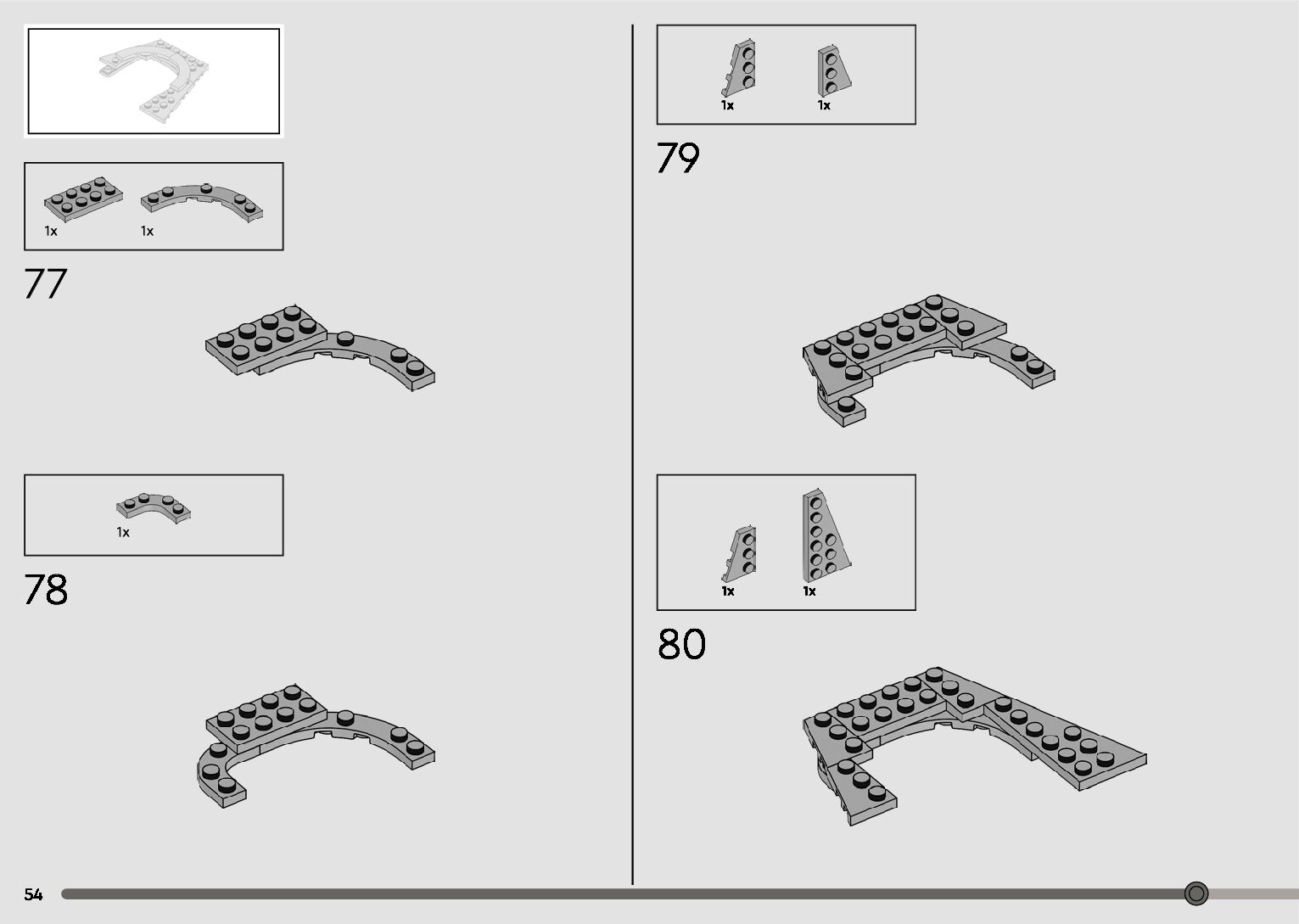 1x

1x

77

1x

78

1x

1x

79

1x

1x

80

54