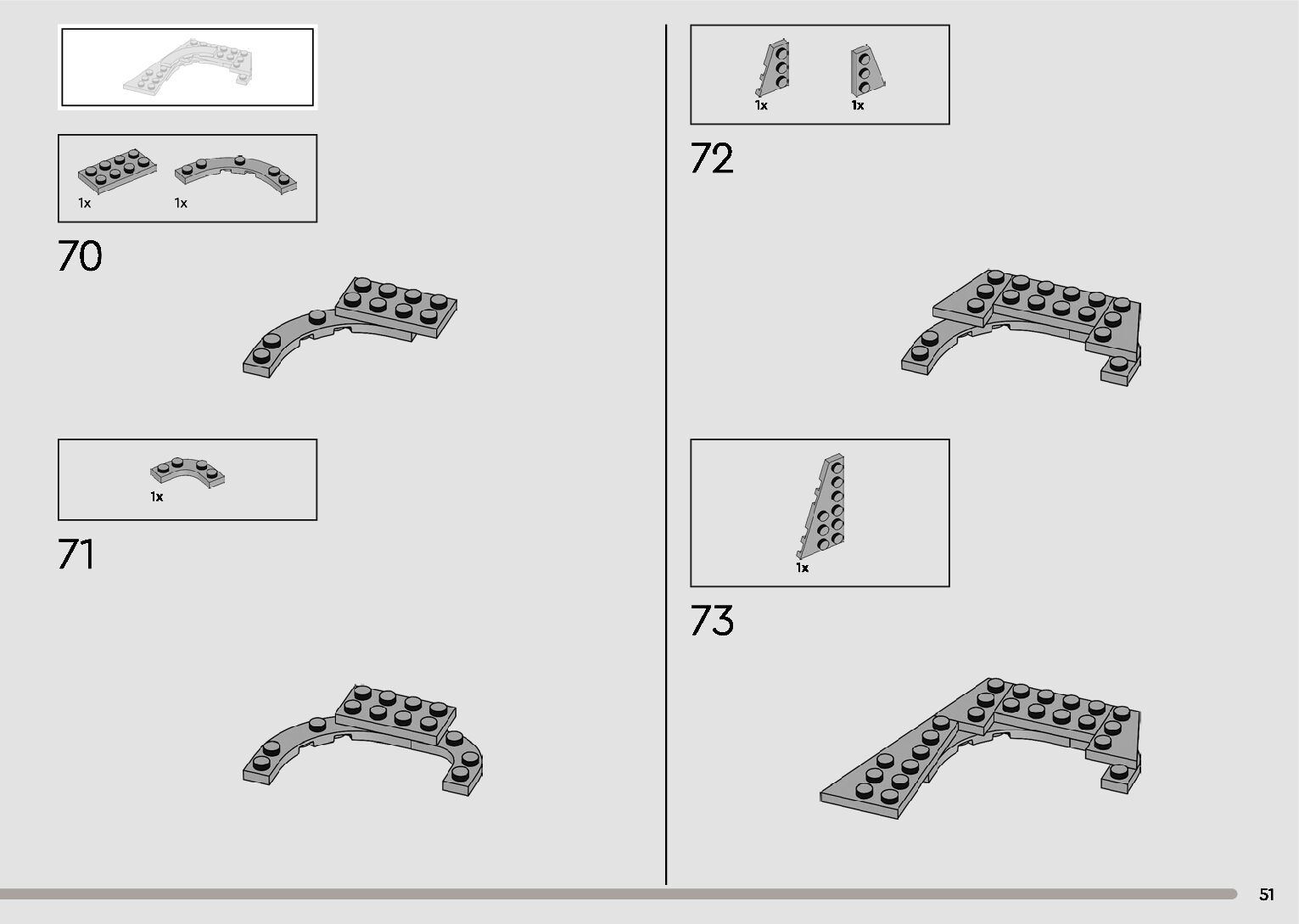 1x

1x

70

1x

71

1x

1x

72

1x

73

51