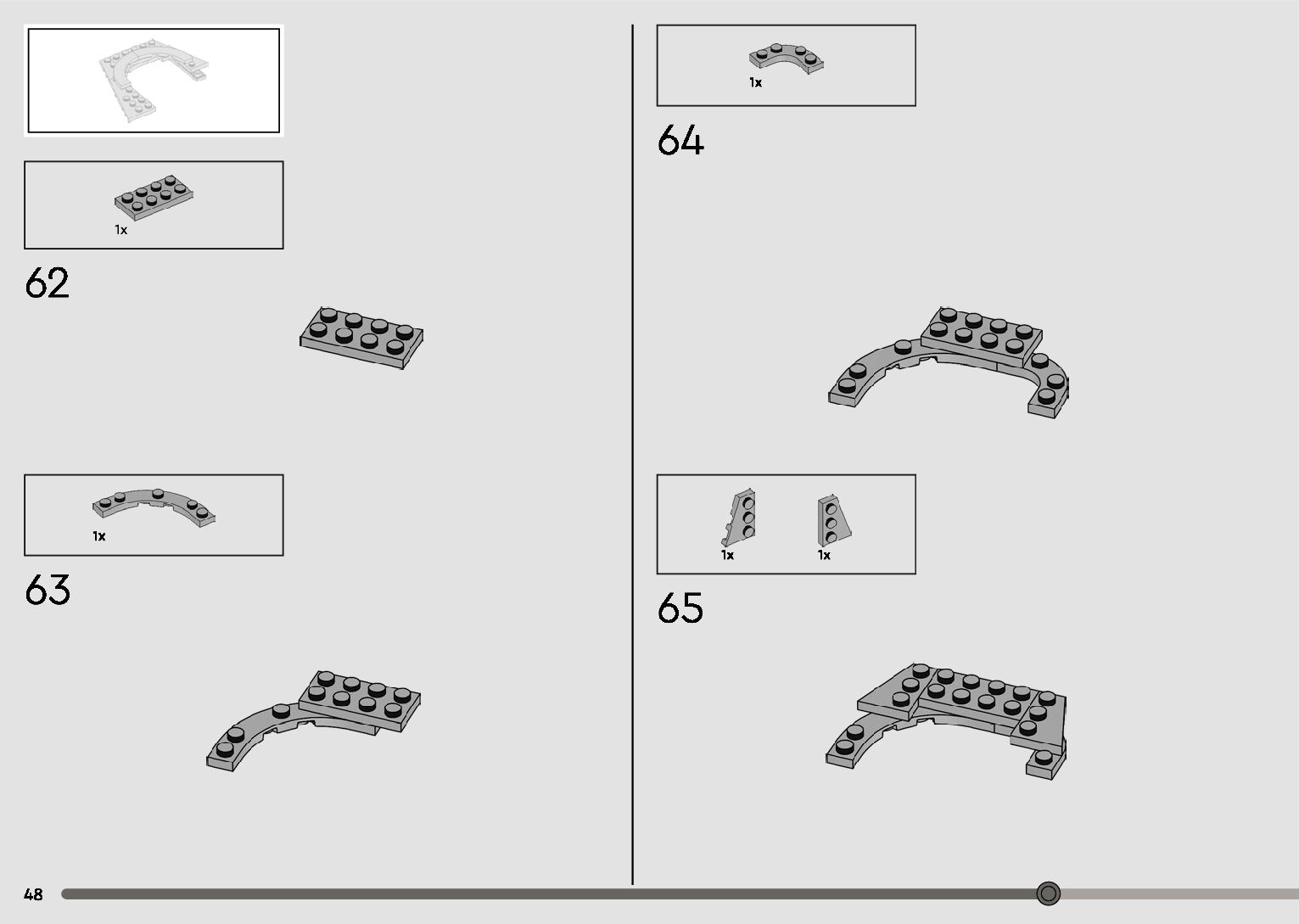 1x

62

1x

63

1x

64

1x

1x

65

48